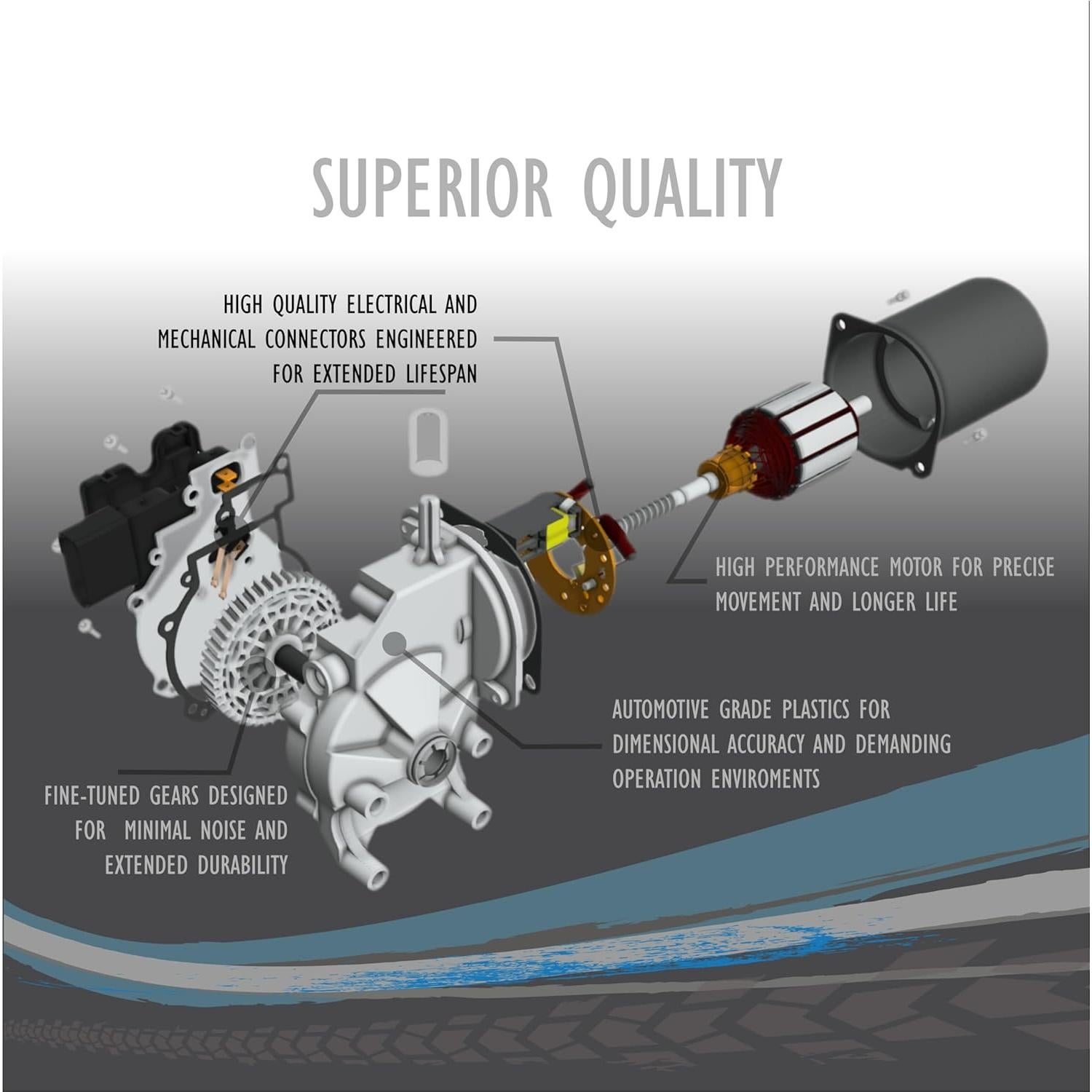 SUPERIOR QUALITY

HIGH QUALITY ELECTRICAL AND MECHANICAL CONNECTORS ENGINEERED FOR EXTENDED LIFESPAN

HIGH PERFORMANCE MOTOR FOR PRECISE MOVEMENT AND LONGER LIFE

AUTOMOTIVE GRADE PLASTICS FOR DIMENSIONAL ACCURACY AND DEMANDING OPERATION ENVIROMENTS

FINE-TUNED GEARS DESIGNED FOR MINIMAL NOISE AND EXTENDED DURABILITY