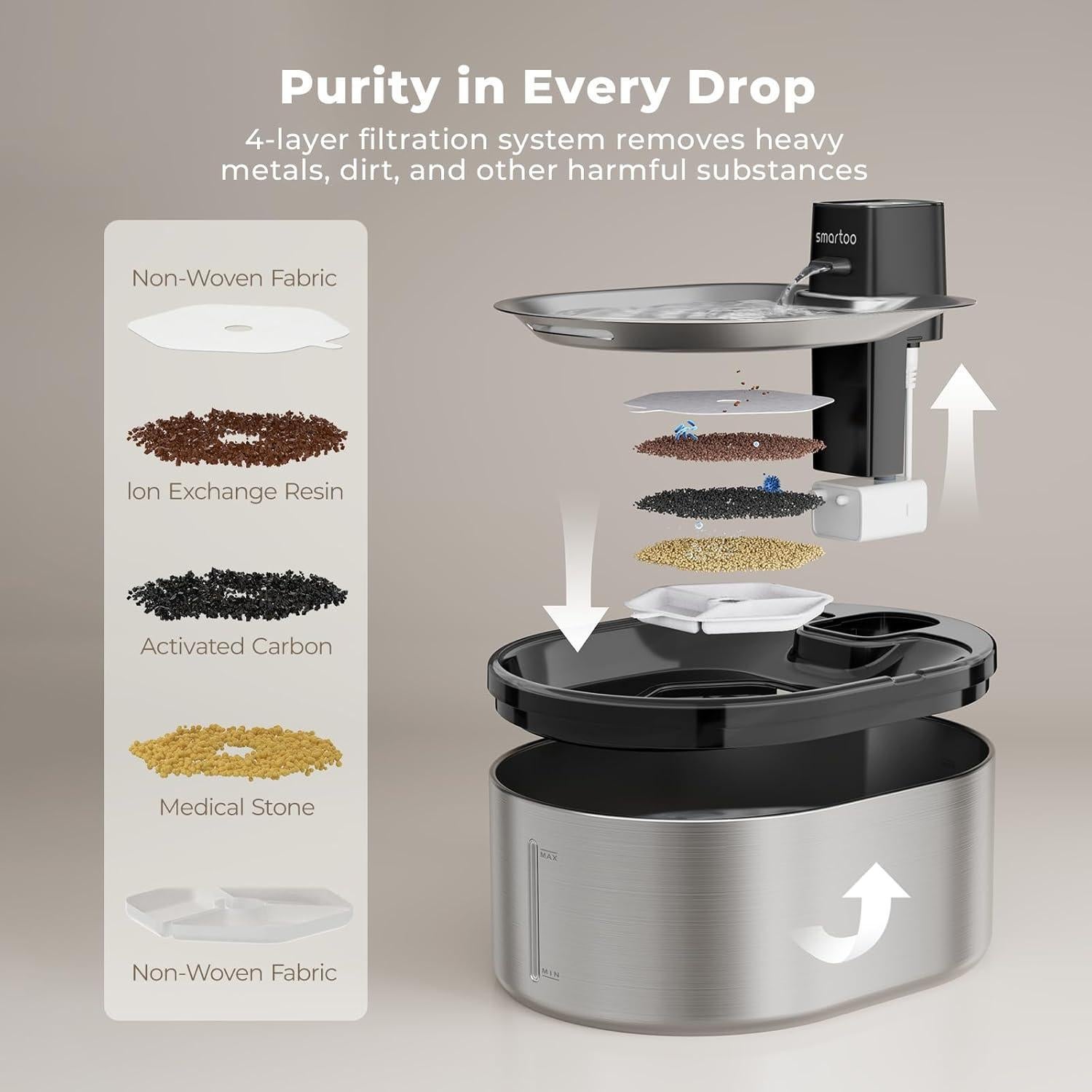 Purity in Every Drop

4-layer filtration system removes heavy metals, dirt, and other harmful substances

Non-Woven Fabric

Ion Exchange Resin

Activated Carbon

Medical Stone

Non-Woven Fabric

smartoo

MAX

MIN