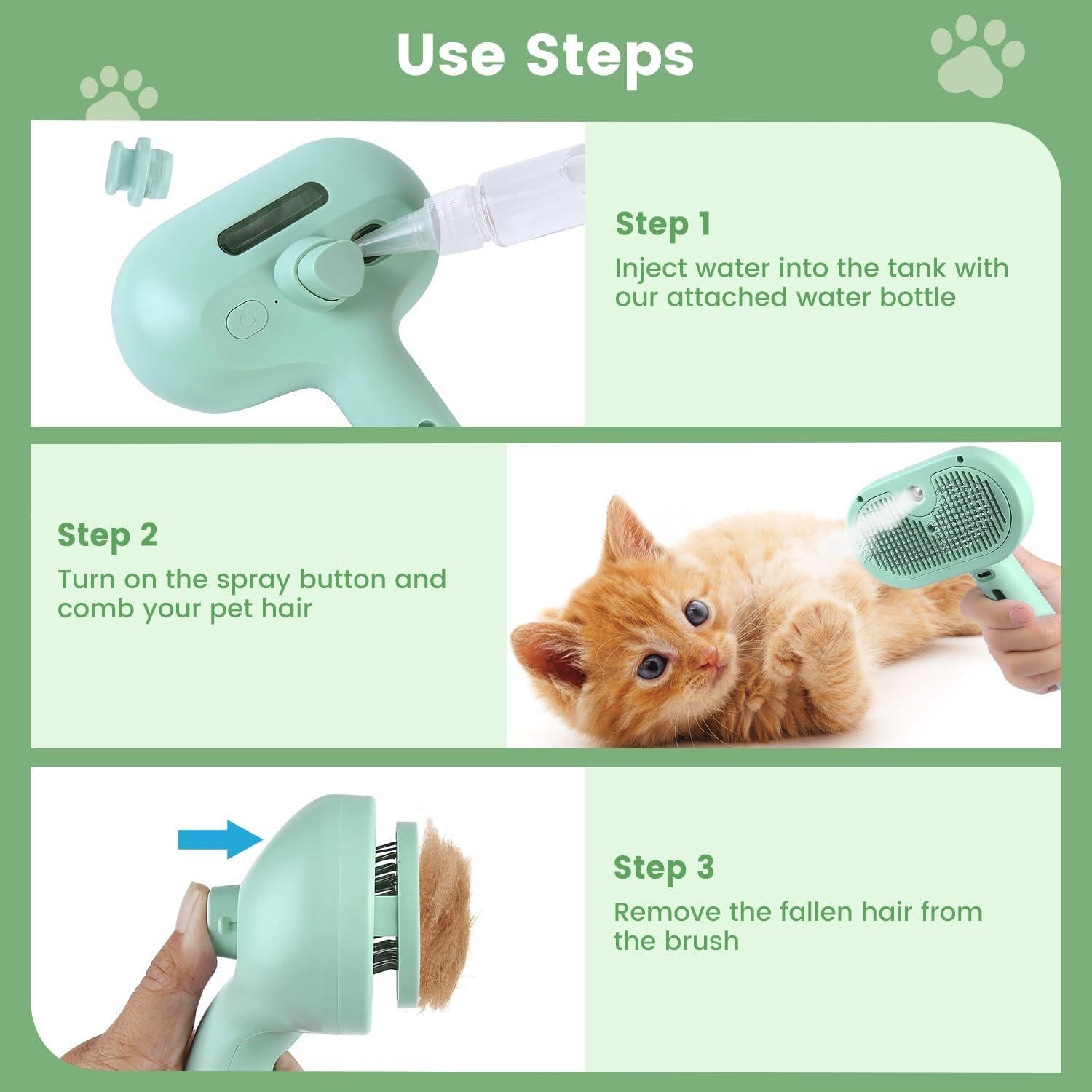 Use Steps

Step 1
Inject water into the tank with our attached water bottle

Step 2
Turn on the spray button and comb your pet hair

Step 3
Remove the fallen hair from the brush