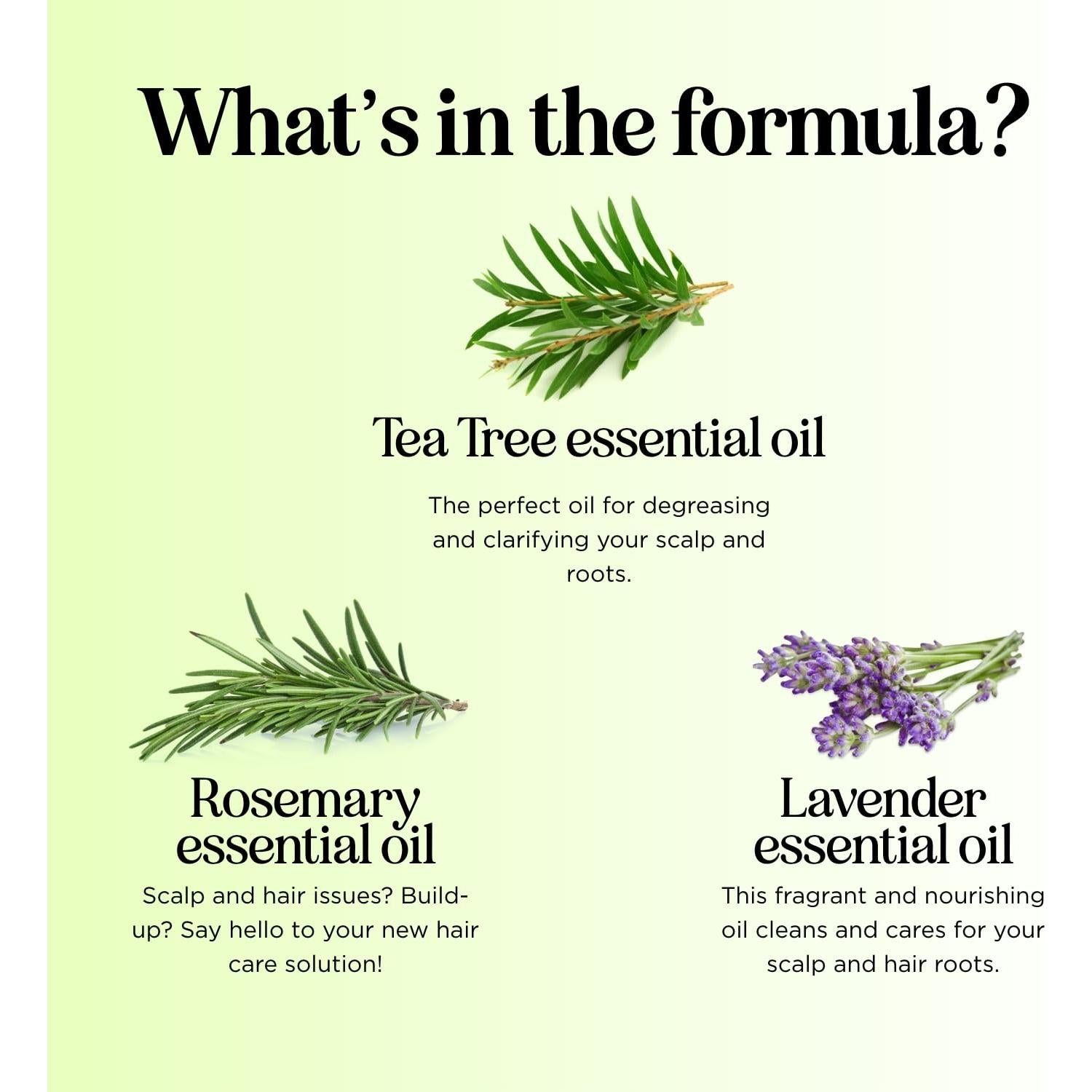 What's in the formula?

Tea Tree essential oil

The perfect oil for degreasing and clarifying your scalp and roots.

Rosemary essential oil

Scalp and hair issues? Build-up? Say hello to your new hair care solution!

Lavender essential oil

This fragrant and nourishing oil cleans and cares for your scalp and hair roots.