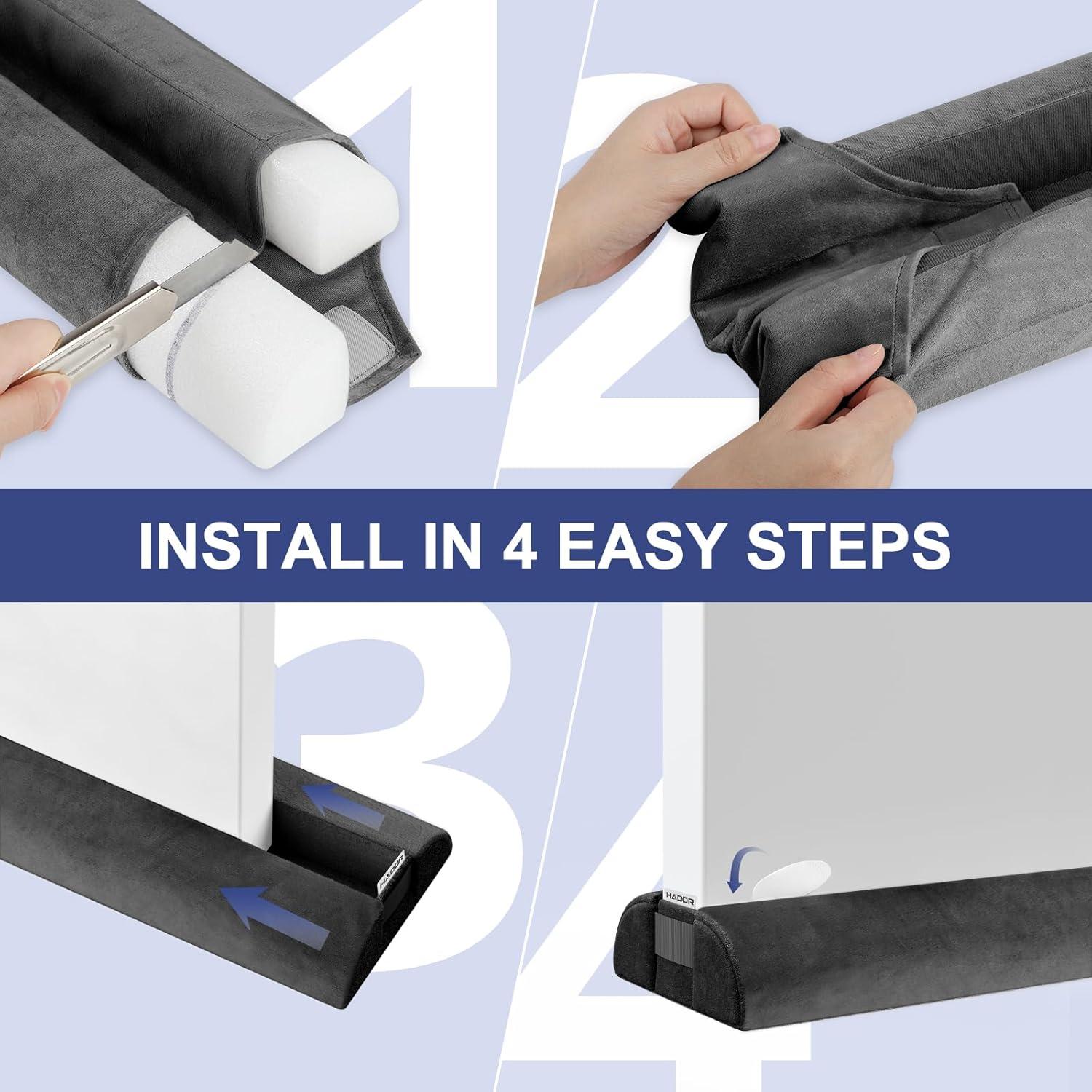 1

2

INSTALL IN 4 EASY STEPS

3

HADOR

4

HADOR