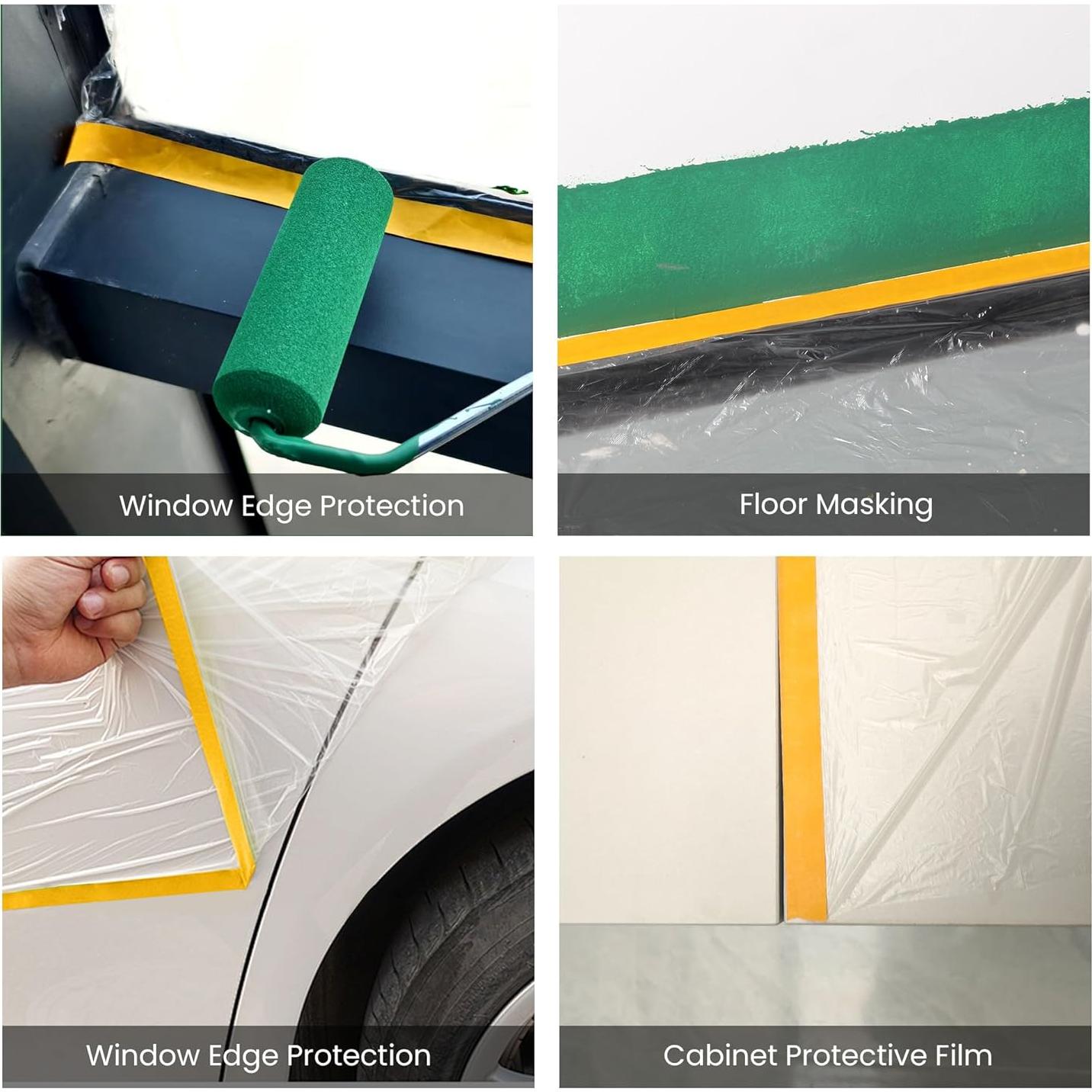 Window Edge Protection

Floor Masking

Window Edge Protection

Cabinet Protective Film