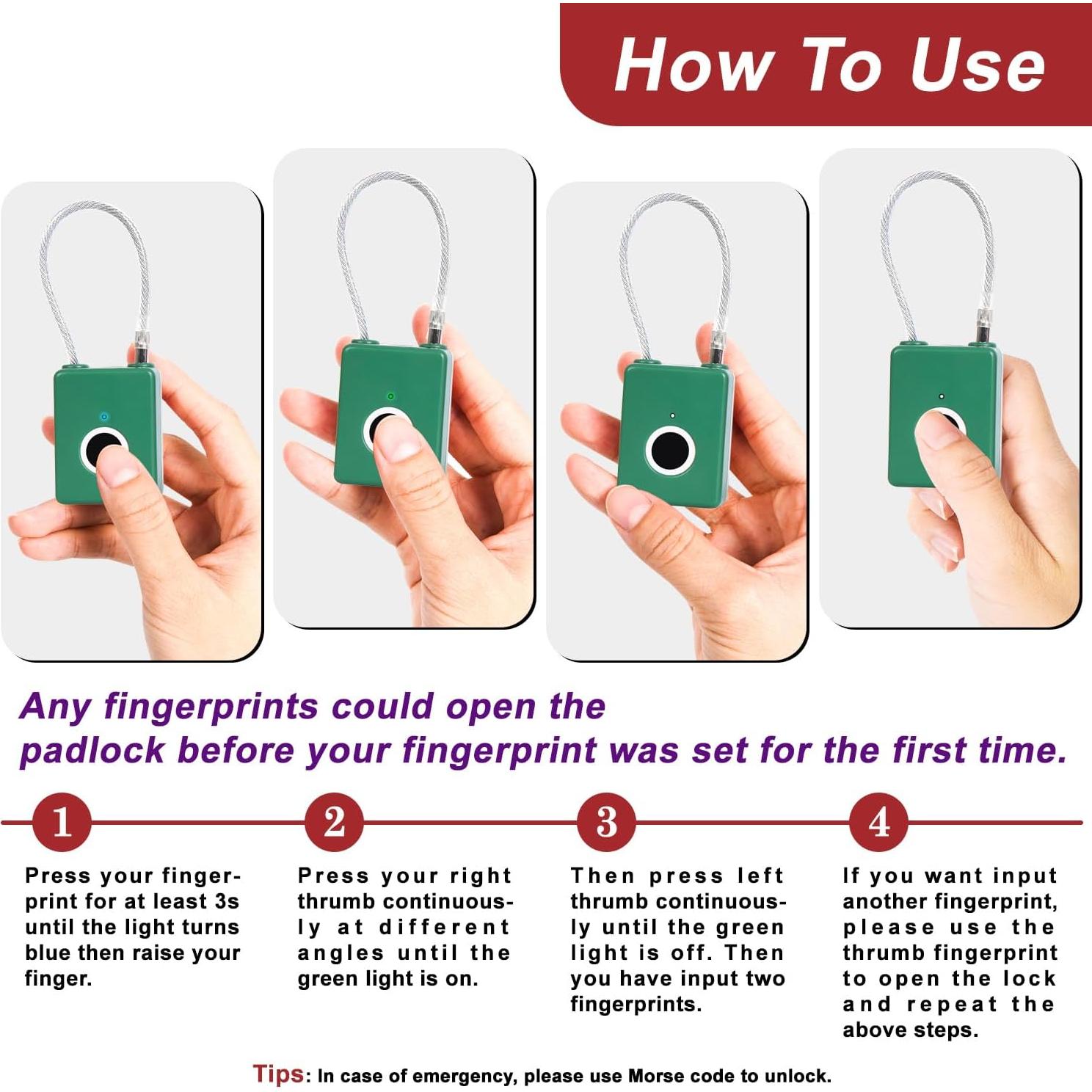 How To Use

Any fingerprints could open the padlock before your fingerprint was set for the first time.

1

Press your fingerprint for at least 3s until the light turns blue then raise your finger.

2

Press your right thrumb continuously at different angles until the green light is on.

3

Then press left thrumb continuously until the green light is off. Then you have input two fingerprints.

4

If you want input another fingerprint, please use the thrumb fingerprint to open the lock and repeat the above steps.

Tips: In case of emergency, please use Morse code to unlock.