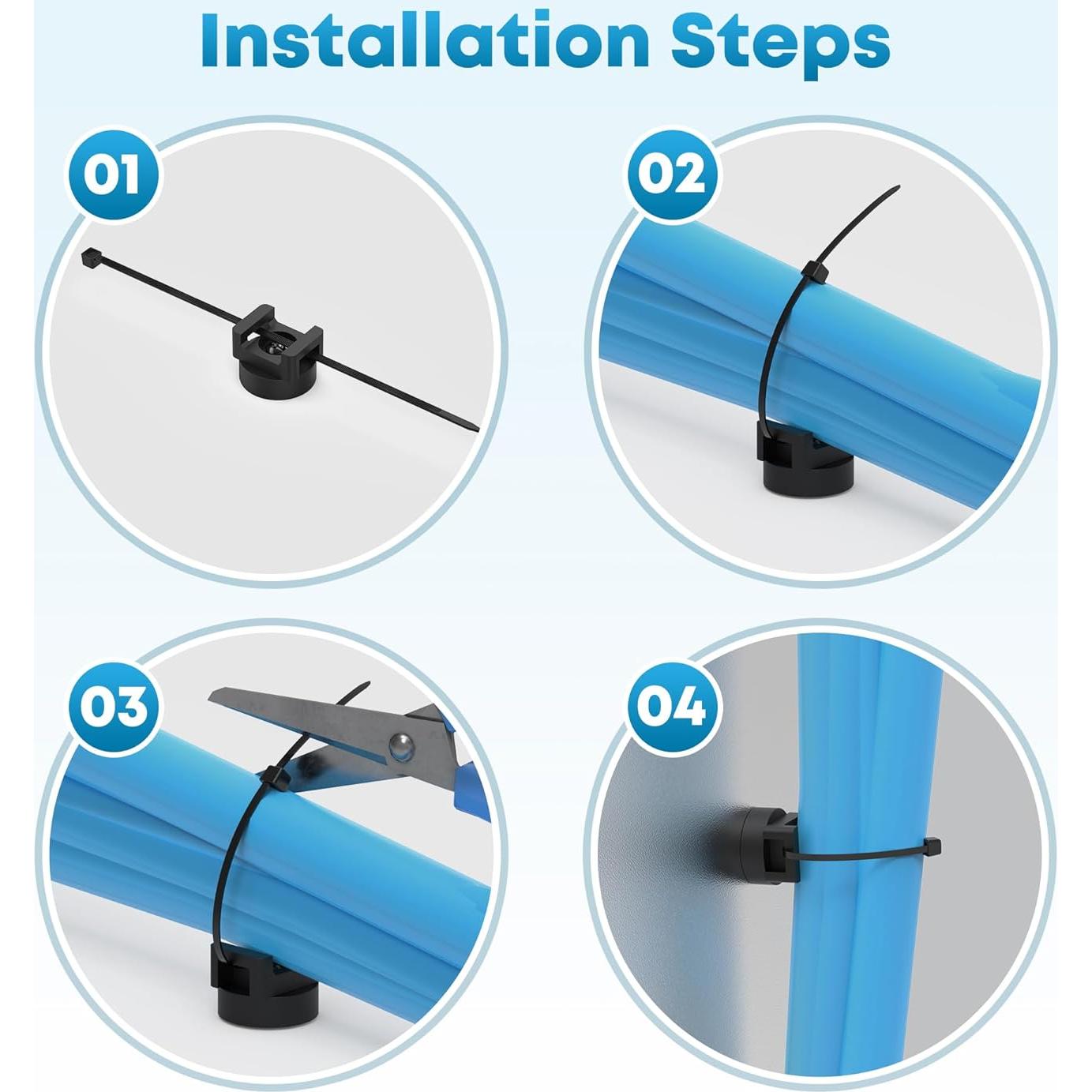 Installation Steps

01

02

03

04