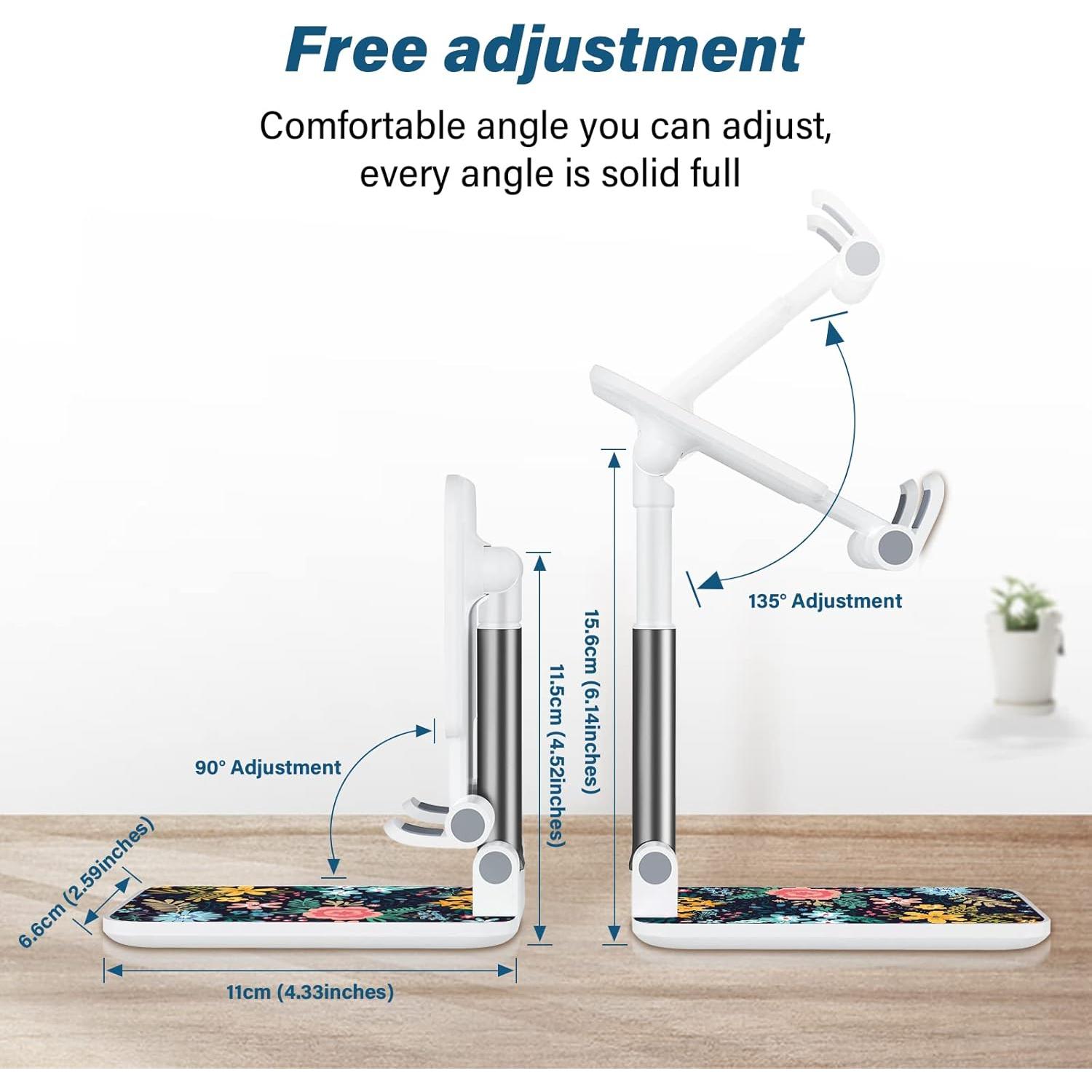 Free adjustment

Comfortable angle you can adjust, every angle is solid full

135° Adjustment

15.6cm (6.14inches)

11.5cm (4.52inches)

90° Adjustment

6.6cm (2.59inches)

11cm (4.33inches)