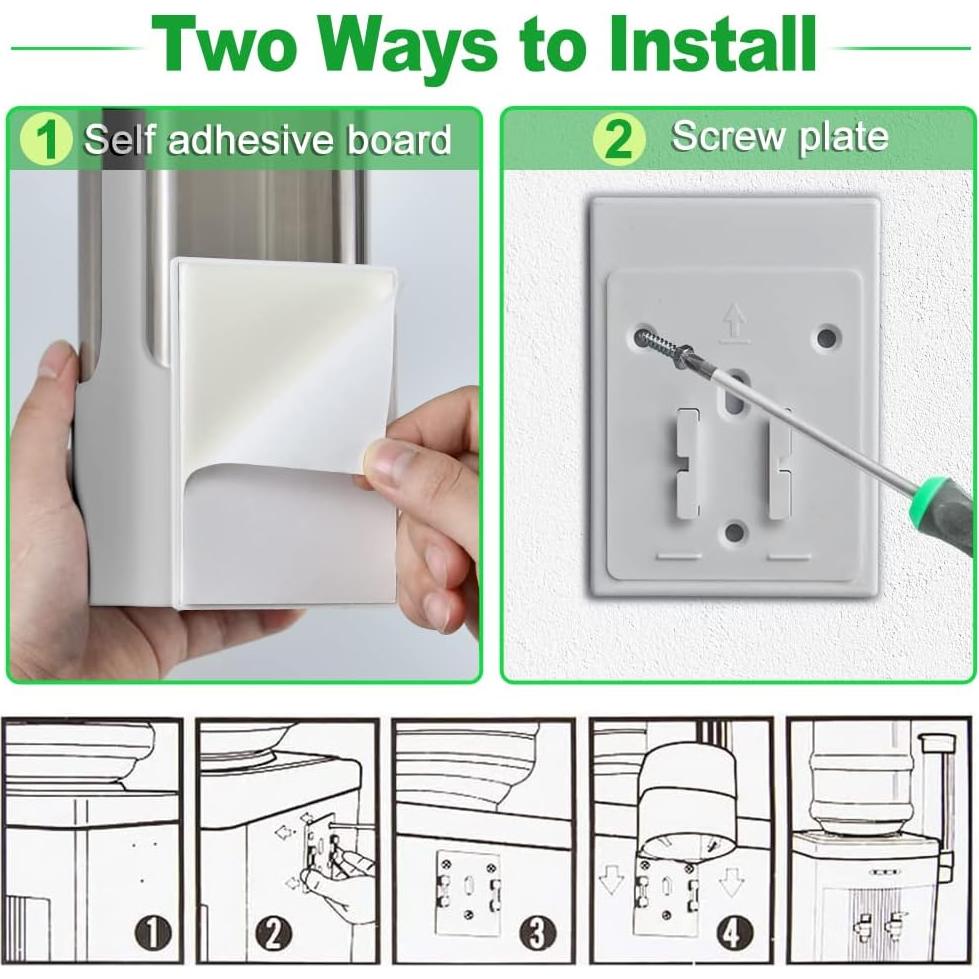 Two Ways to Install

1 Self adhesive board

2 Screw plate

1

2

3

4