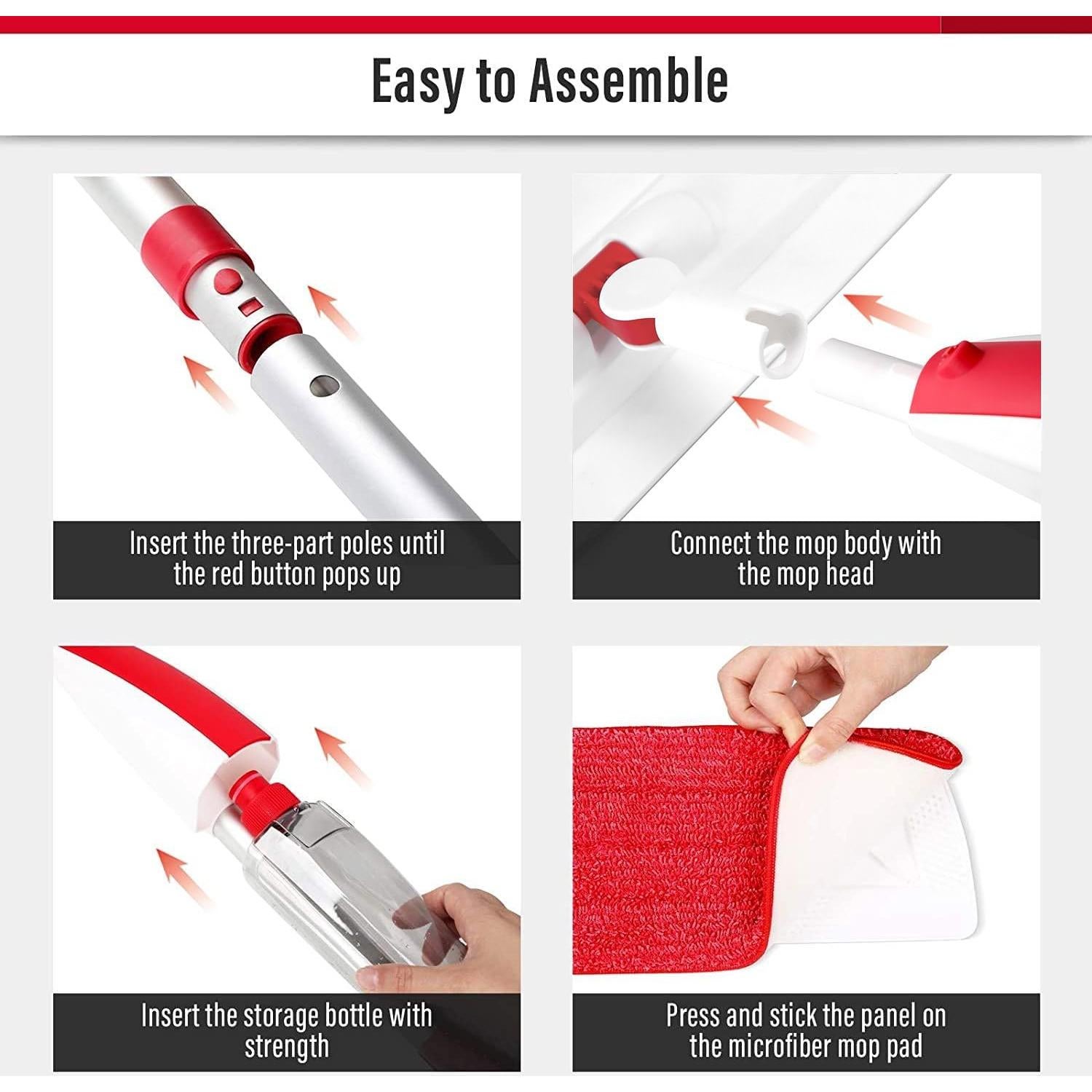 Easy to Assemble

Insert the three-part poles until the red button pops up

Connect the mop body with the mop head

Insert the storage bottle with strength

Press and stick the panel on the microfiber mop pad