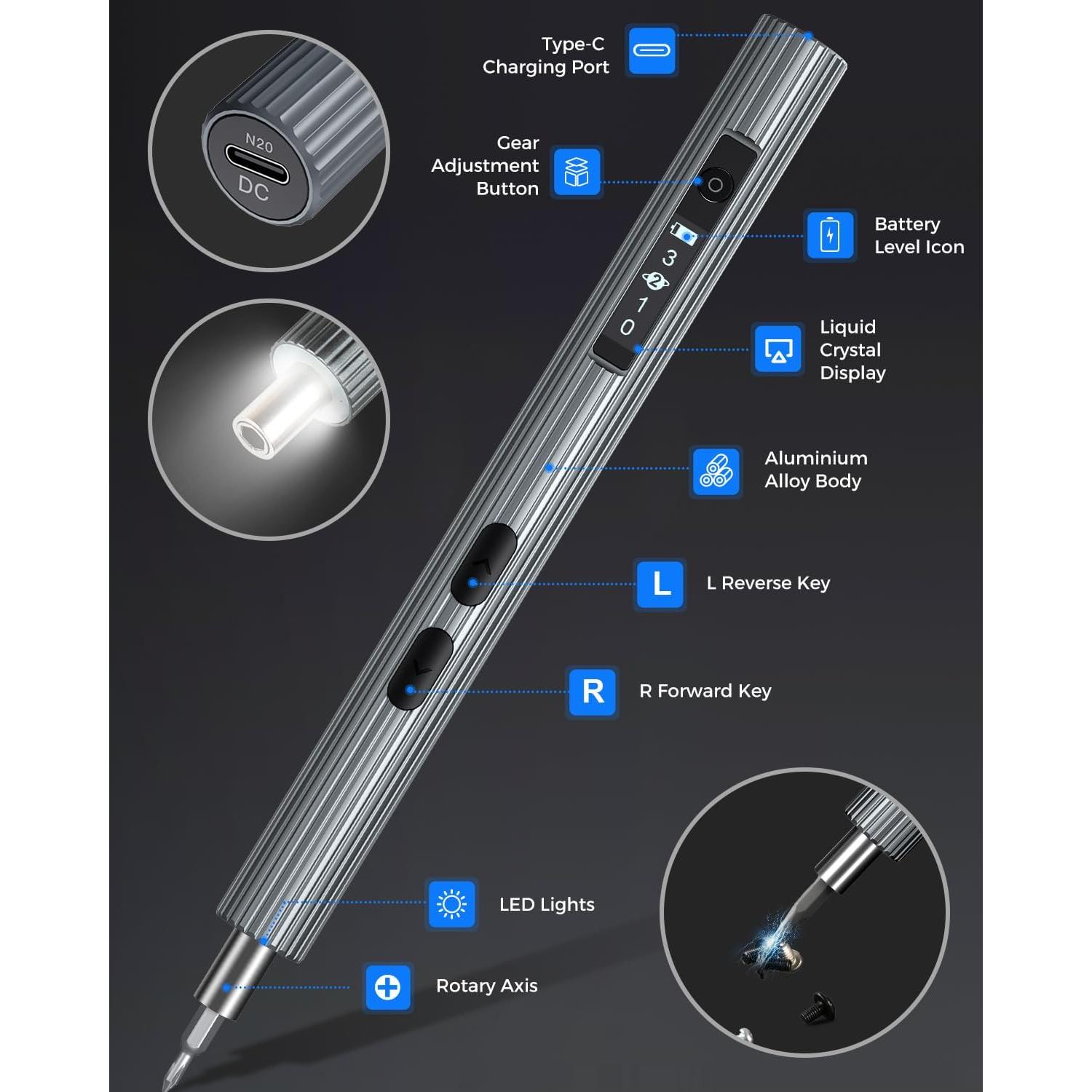 N20
DC

Type-C Charging Port

Gear Adjustment Button

Battery Level Icon

3
2
1
0

Liquid Crystal Display

Aluminium Alloy Body

L

L Reverse Key

R

R Forward Key

LED Lights

Rotary Axis