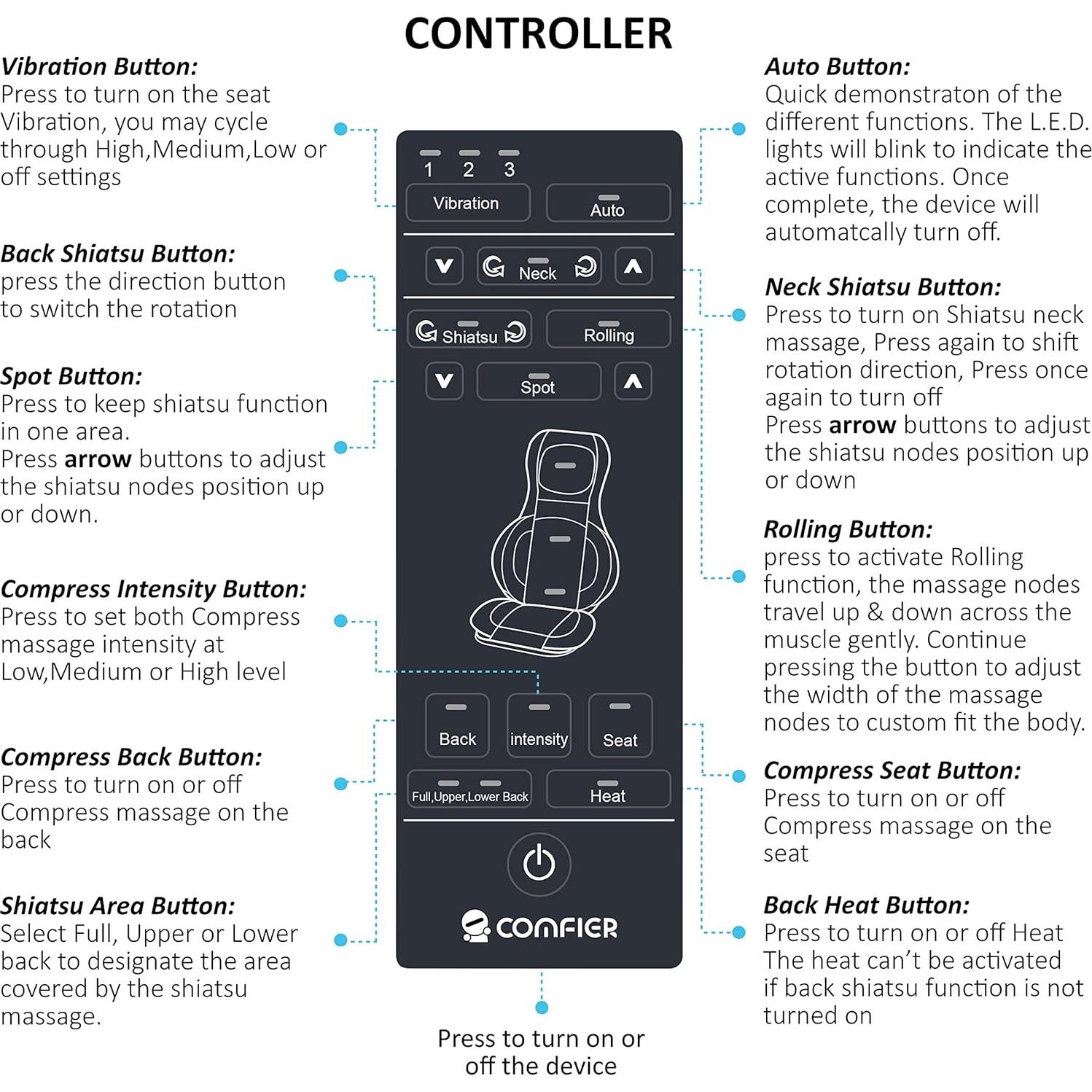 CONTROLLER

Vibration Button:
Press to turn on the seat Vibration, you may cycle through High,Medium,Low or off settings

Back Shiatsu Button:
press the direction button to switch the rotation

Spot Button:
Press to keep shiatsu function in one area.
Press arrow buttons to adjust the shiatsu nodes position up or down.

Compress Intensity Button:
Press to set both Compress massage intensity at Low,Medium or High level

Compress Back Button:
Press to turn on or off Compress massage on the back

Shiatsu Area Button:
Select Full, Upper or Lower back to designate the area covered by the shiatsu massage.

1 2 3
Vibration
Auto
Neck
Shiatsu
Rolling
Spot
Back
intensity
Seat
Full,Upper,Lower Back
Heat
COMFIER

Press to turn on or off the device

Auto Button:
Quick demonstraton of the different functions. The L.E.D. lights will blink to indicate the active functions. Once complete, the device will automatcally turn off.

Neck Shiatsu Button:
Press to turn on Shiatsu neck massage, Press again to shift rotation direction, Press once again to turn off
Press arrow buttons to adjust the shiatsu nodes position up or down

Rolling Button:
press to activate Rolling function, the massage nodes travel up & down across the muscle gently. Continue pressing the button to adjust the width of the massage nodes to custom fit the body.

Compress Seat Button:
Press to turn on or off Compress massage on the seat

Back Heat Button:
Press to turn on or off Heat
The heat can't be activated if back shiatsu function is not turned on