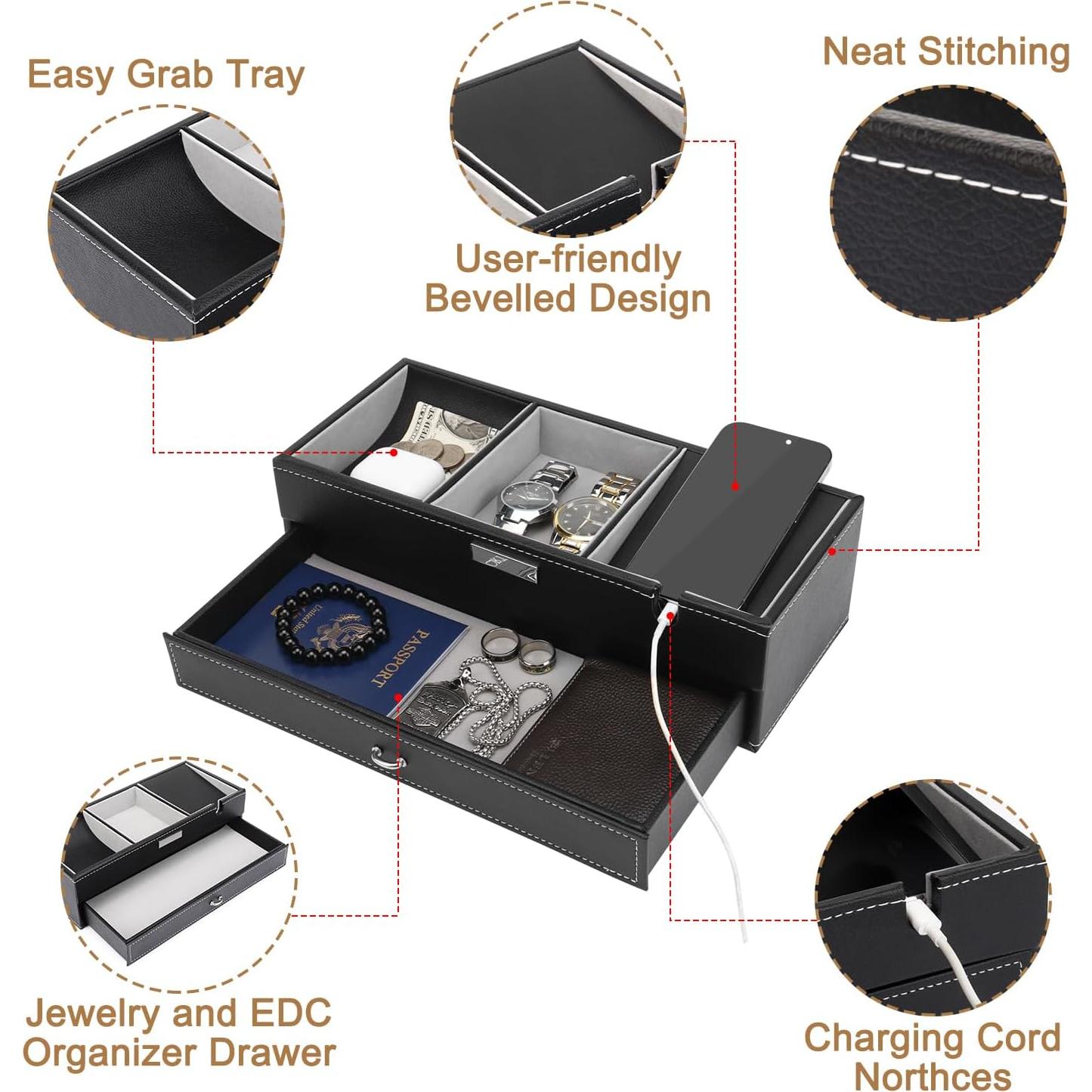 Easy Grab Tray

User-friendly
Bevelled Design

Neat Stitching

PASSPORT

United States

Jewelry and EDC
Organizer Drawer

Charging Cord
Northces