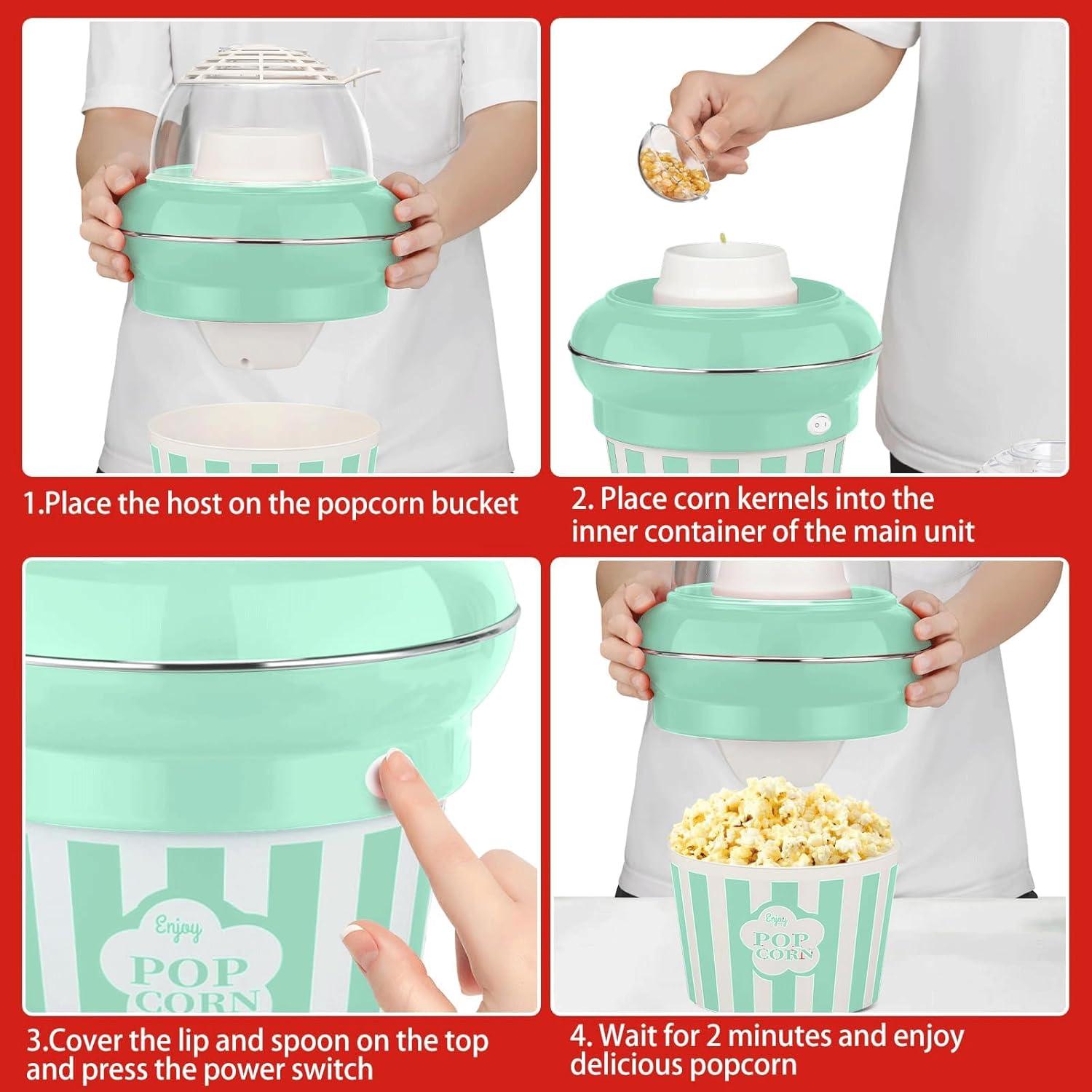 1.Place the host on the popcorn bucket

2. Place corn kernels into the inner container of the main unit

Enjoy
POP
CORN

3.Cover the lip and spoon on the top and press the power switch

Enjoy
POP
CORN

4. Wait for 2 minutes and enjoy delicious popcorn