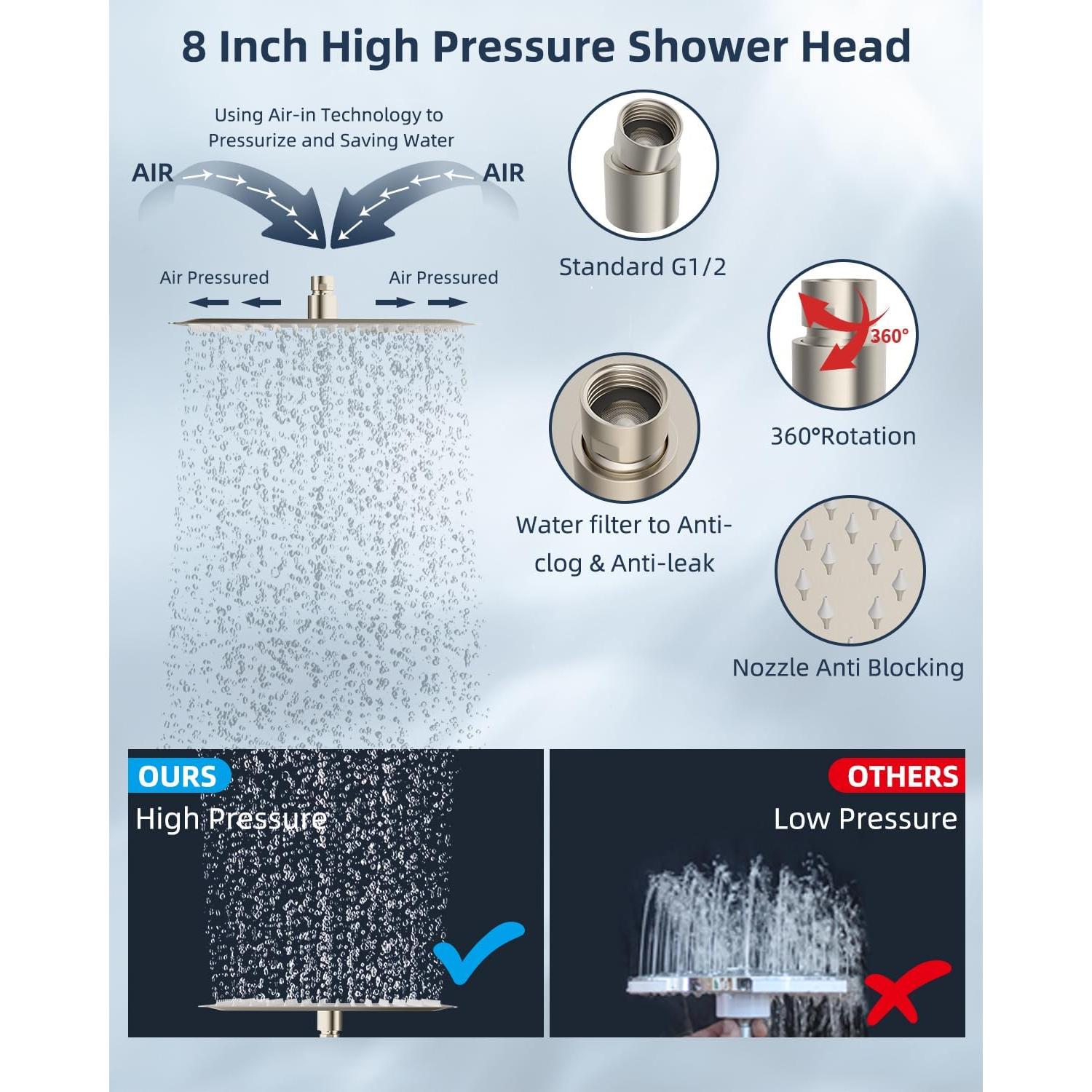 8 Inch High Pressure Shower Head

Using Air-in Technology to Pressurize and Saving Water

AIR

AIR

Air Pressured

Air Pressured

Standard G1/2

360°

360°Rotation

Water filter to Anti-clog & Anti-leak

Nozzle Anti Blocking

OURS

High Pressure

OTHERS

Low Pressure