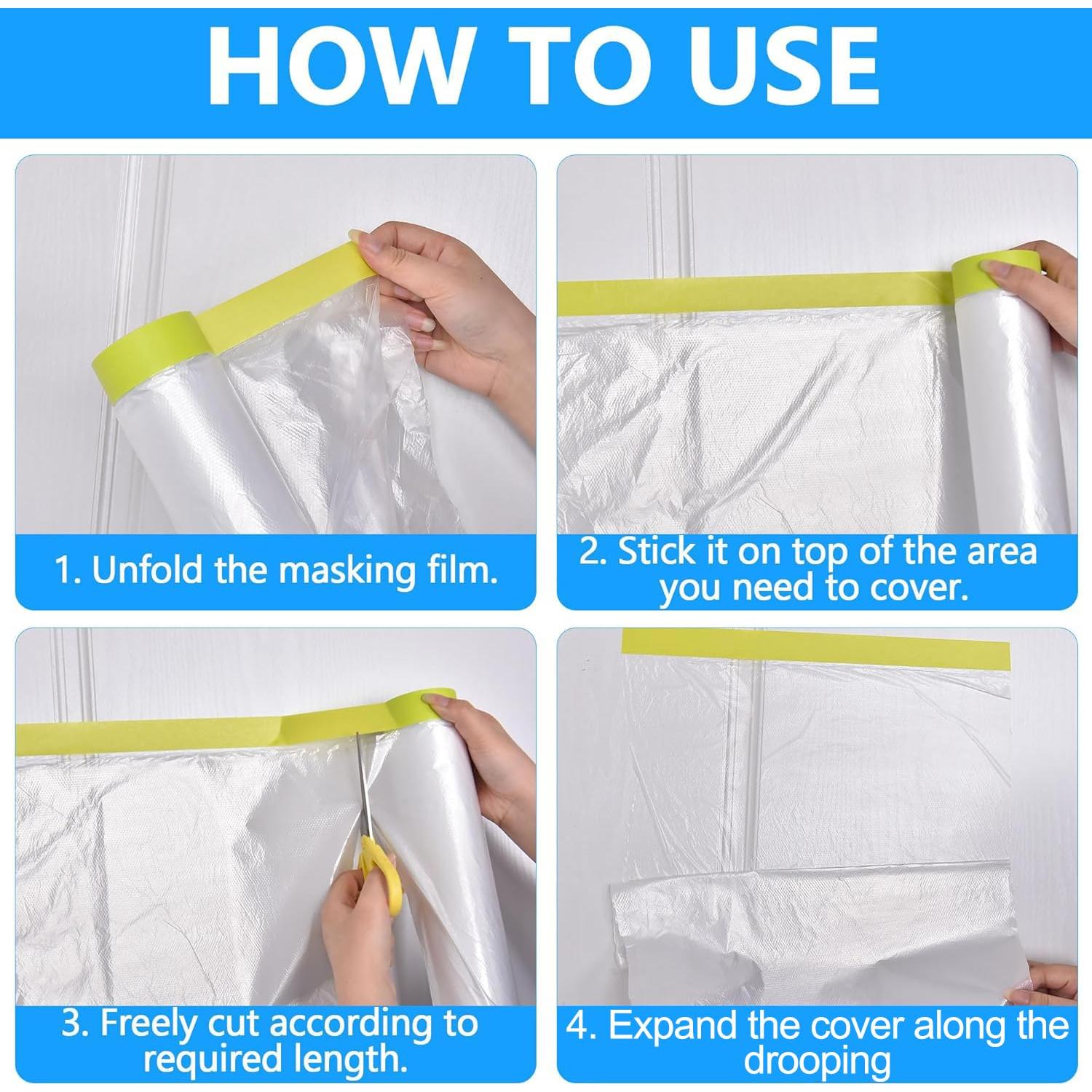 HOW TO USE

1. Unfold the masking film.

2. Stick it on top of the area you need to cover.

3. Freely cut according to required length.

4. Expand the cover along the drooping