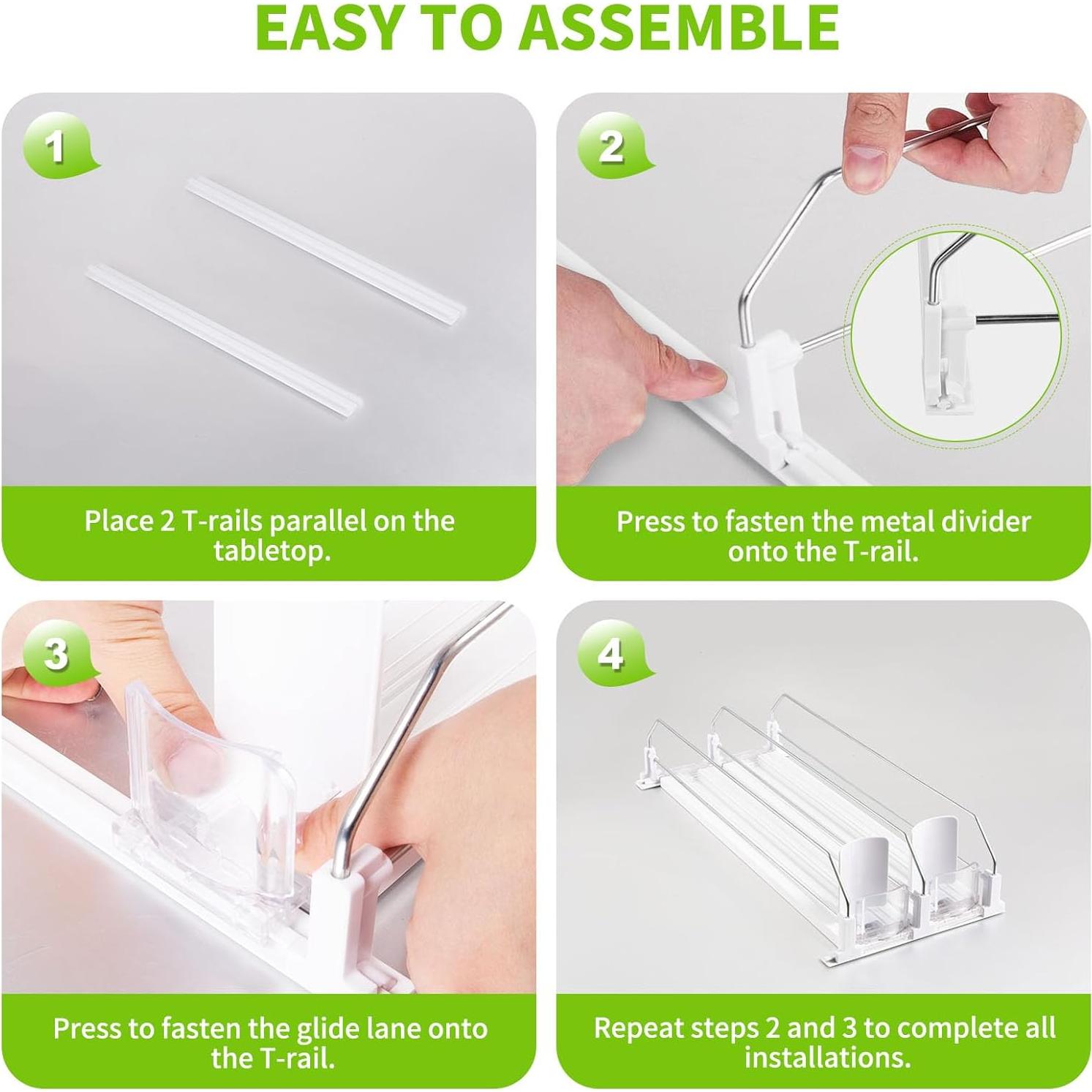 EASY TO ASSEMBLE

1

Place 2 T-rails parallel on the tabletop.

2

Press to fasten the metal divider onto the T-rail.

3

Press to fasten the glide lane onto the T-rail.

4

Repeat steps 2 and 3 to complete all installations.