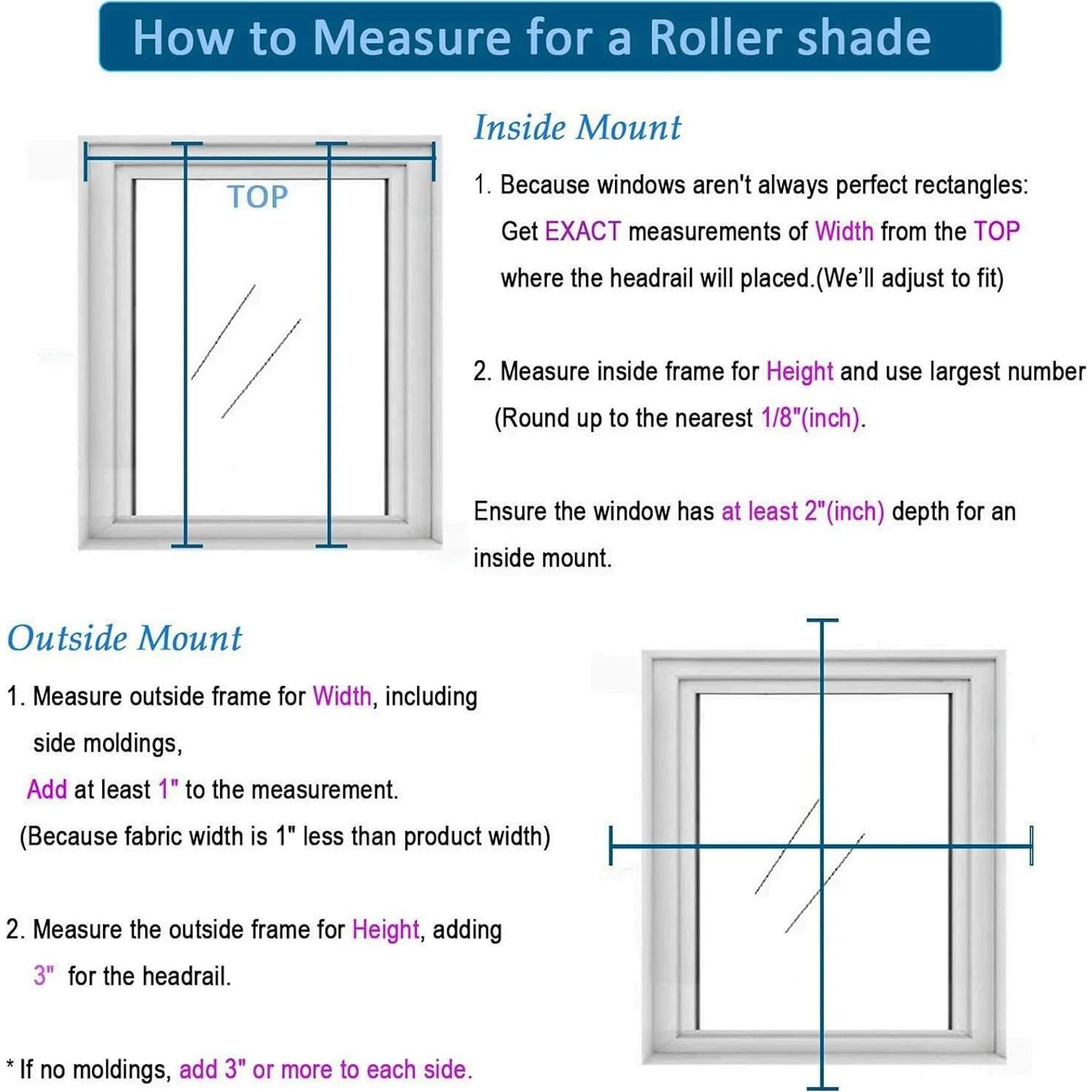 How to Measure for a Roller shade

TOP

Inside Mount

1. Because windows aren't always perfect rectangles: Get EXACT measurements of Width from the TOP where the headrail will placed.(We'll adjust to fit)

2. Measure inside frame for Height and use largest number (Round up to the nearest 1/8"(inch).

Ensure the window has at least 2"(inch) depth for an inside mount.

Outside Mount

1. Measure outside frame for Width, including side moldings,
Add at least 1" to the measurement.
(Because fabric width is 1" less than product width)

2. Measure the outside frame for Height, adding 3" for the headrail.

* If no moldings, add 3" or more to each side.