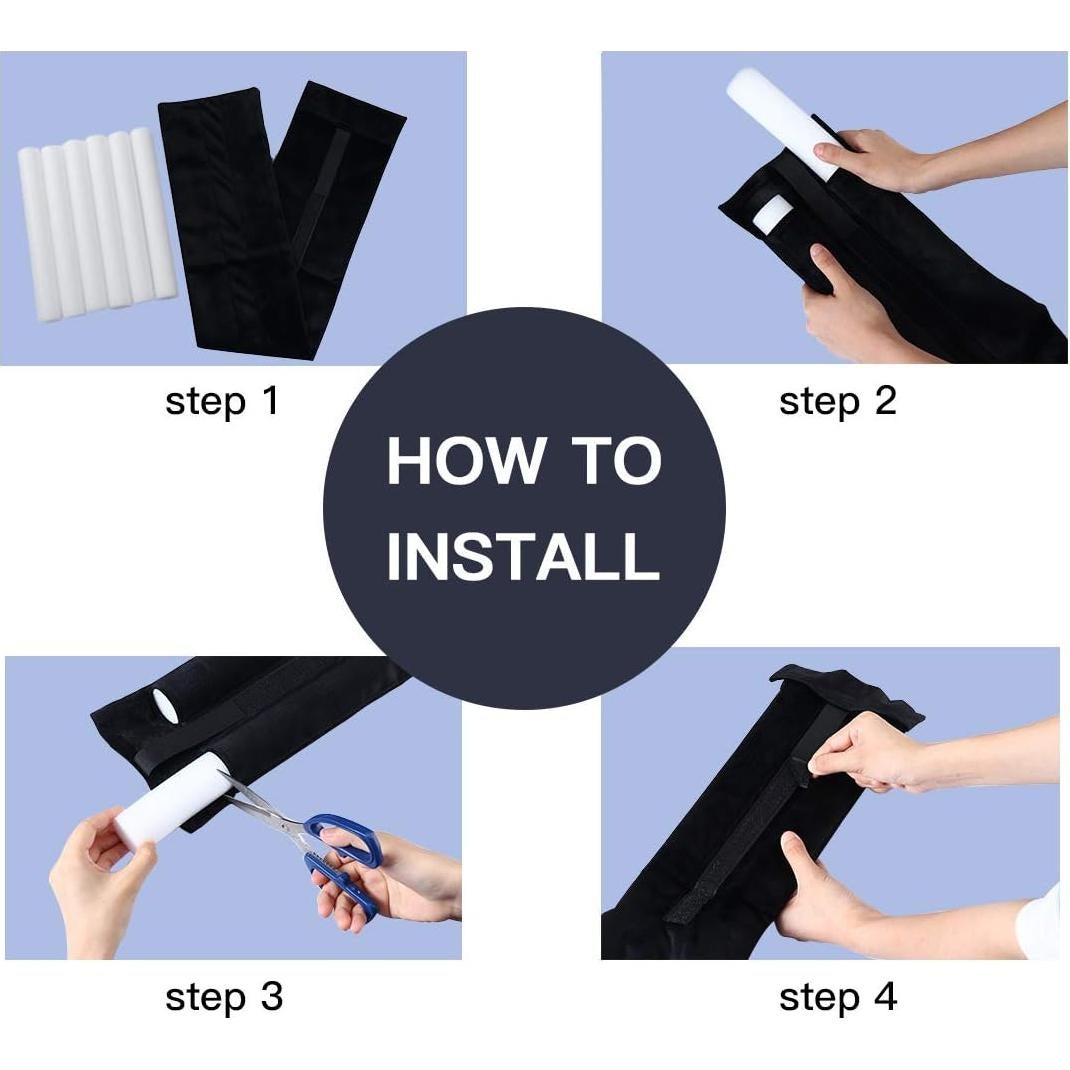 step 1

step 2

HOW TO INSTALL

step 3

step 4