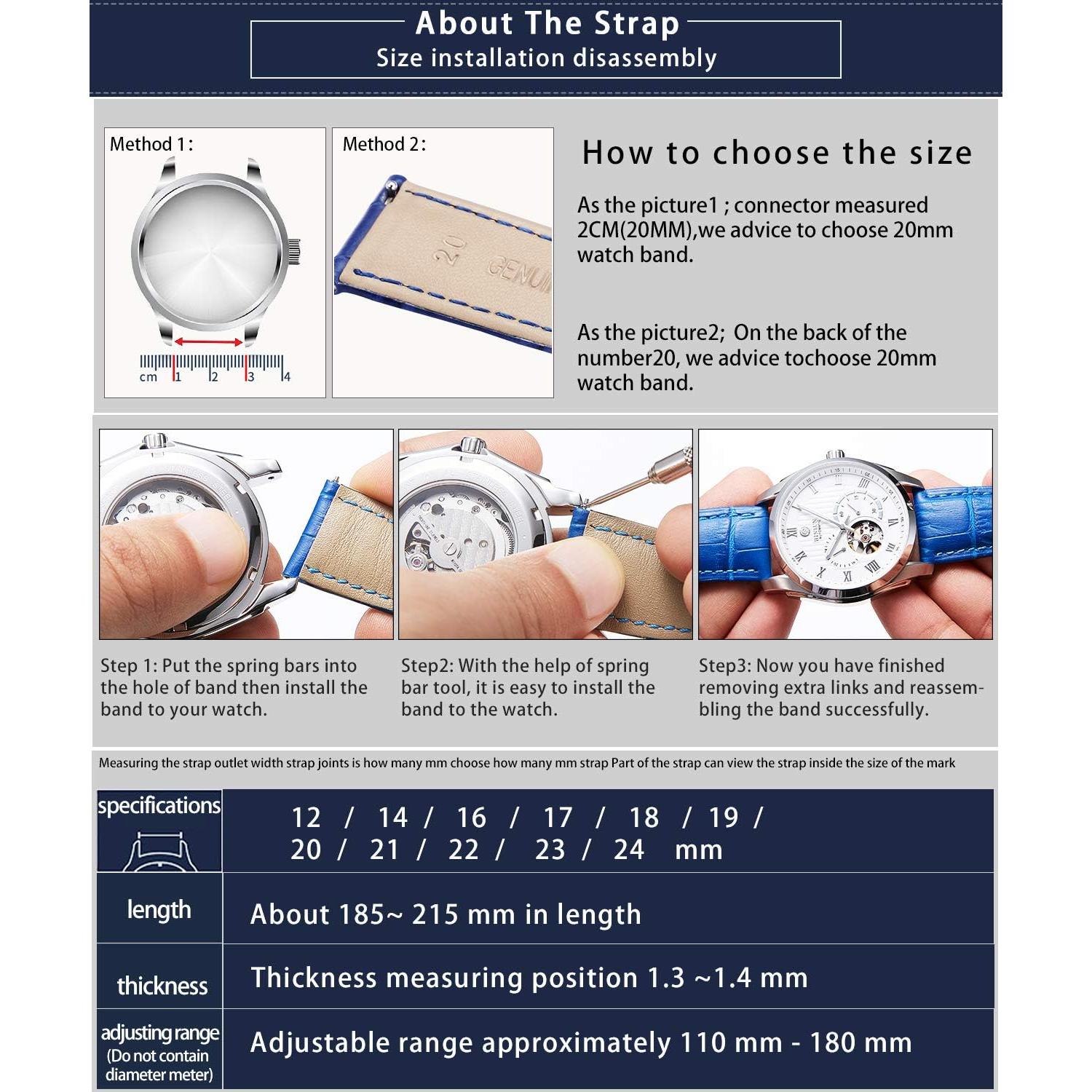 About The Strap
Size installation disassembly

Method 1:

cm 1 2 3 4

Method 2:

20 GENUI

How to choose the size

As the picture1 ; connector measured 2CM(20MM),we advice to choose 20mm watch band.

As the picture2; On the back of the number20, we advice tochoose 20mm watch band.

Step 1: Put the spring bars into the hole of band then install the band to your watch.

Step2: With the help of spring bar tool, it is easy to install the band to the watch.

Step3: Now you have finished removing extra links and reassembling the band successfully.

Measuring the strap outlet width strap joints is how many mm choose how many mm strap Part of the strap can view the strap inside the size of the mark

| specifications | 12 / 14 / 16 / 17 / 18 / 19 / 20 / 21 / 22 / 23 / 24 mm |
|---|---|
| length | About 185~ 215 mm in length |
| thickness | Thickness measuring position 1.3 ~1.4 mm |
| adjusting range (Do not contain diameter meter) | Adjustable range approximately 110 mm - 180 mm |