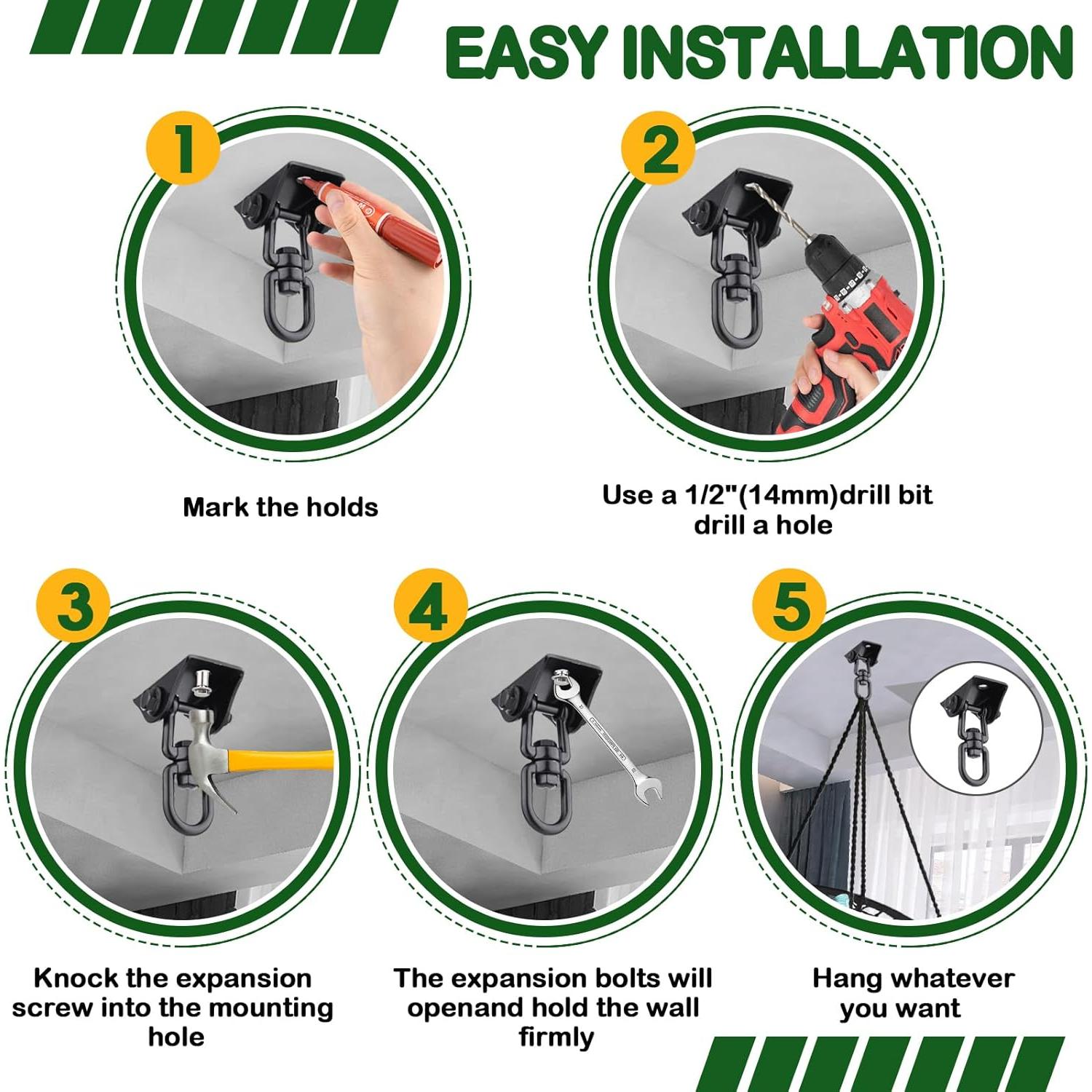 EASY INSTALLATION

1

Mark the holds

2

Use a 1/2"(14mm)drill bit drill a hole

3

Knock the expansion screw into the mounting hole

4

The expansion bolts will openand hold the wall firmly

5

Hang whatever you want