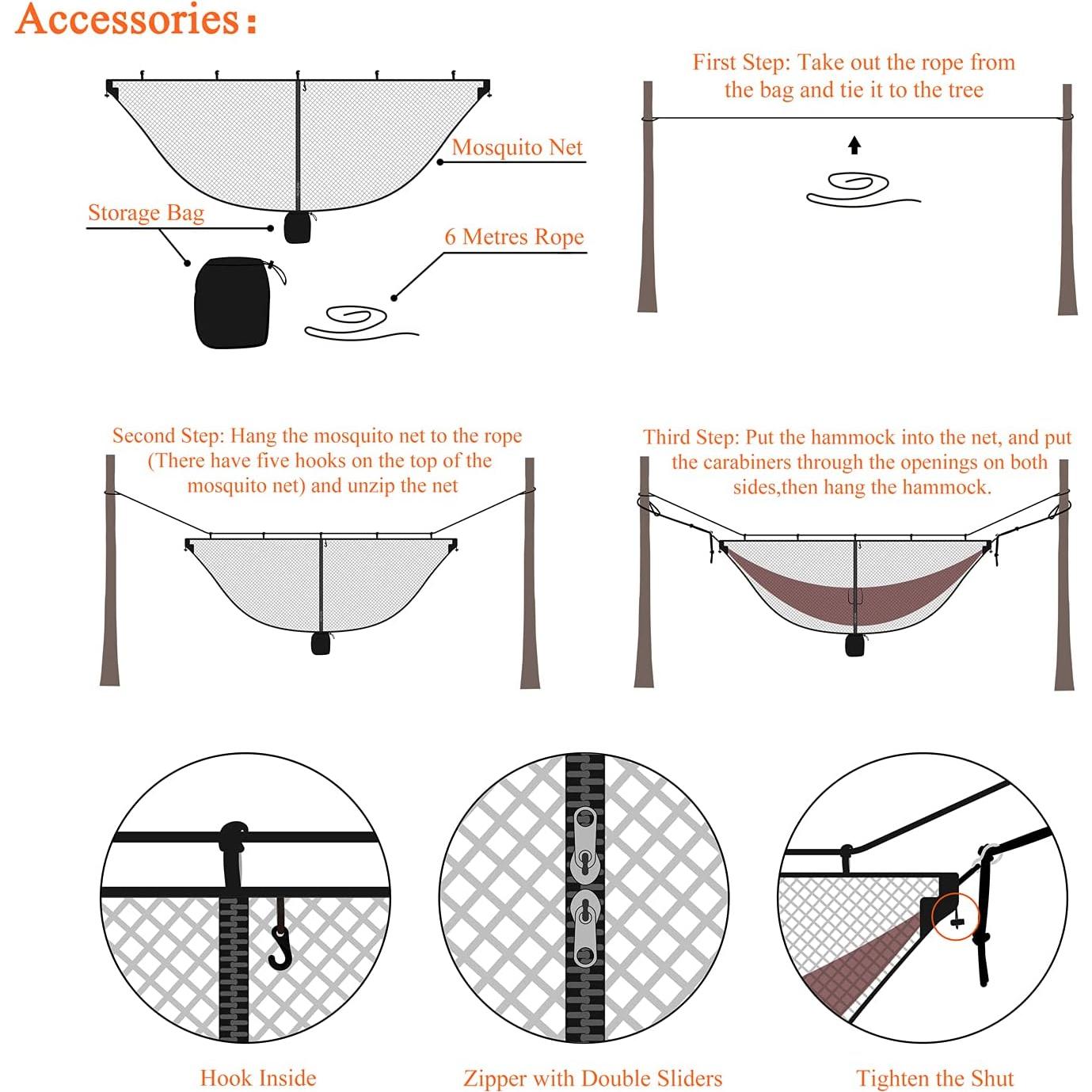 Accessories:

Mosquito Net

Storage Bag

6 Metres Rope

First Step: Take out the rope from the bag and tie it to the tree

Second Step: Hang the mosquito net to the rope (There have five hooks on the top of the mosquito net) and unzip the net

Third Step: Put the hammock into the net, and put the carabiners through the openings on both sides,then hang the hammock.

Hook Inside

Zipper with Double Sliders

Tighten the Shut