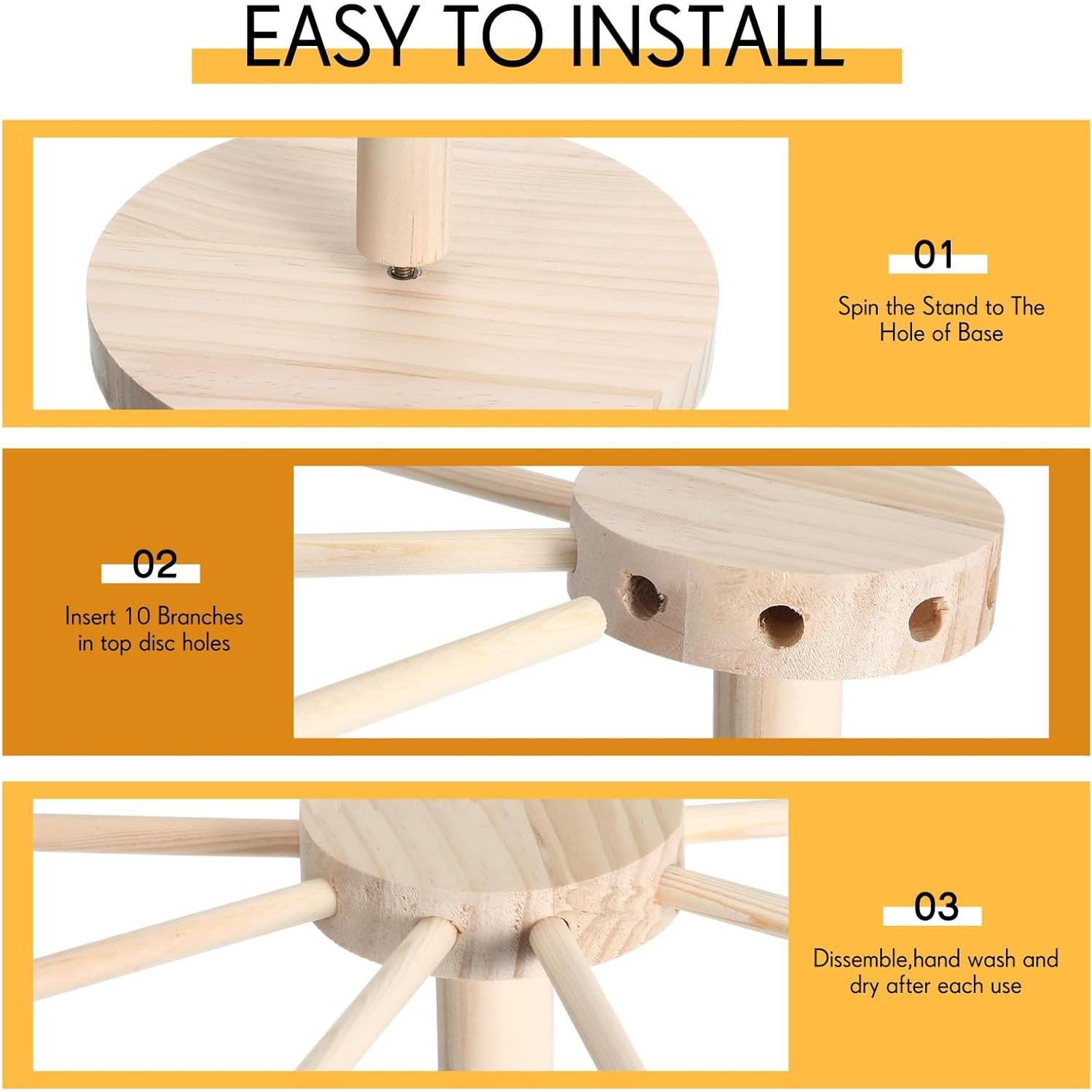 EASY TO INSTALL

01

Spin the Stand to The Hole of Base

02

Insert 10 Branches in top disc holes

03

Dissemble,hand wash and dry after each use