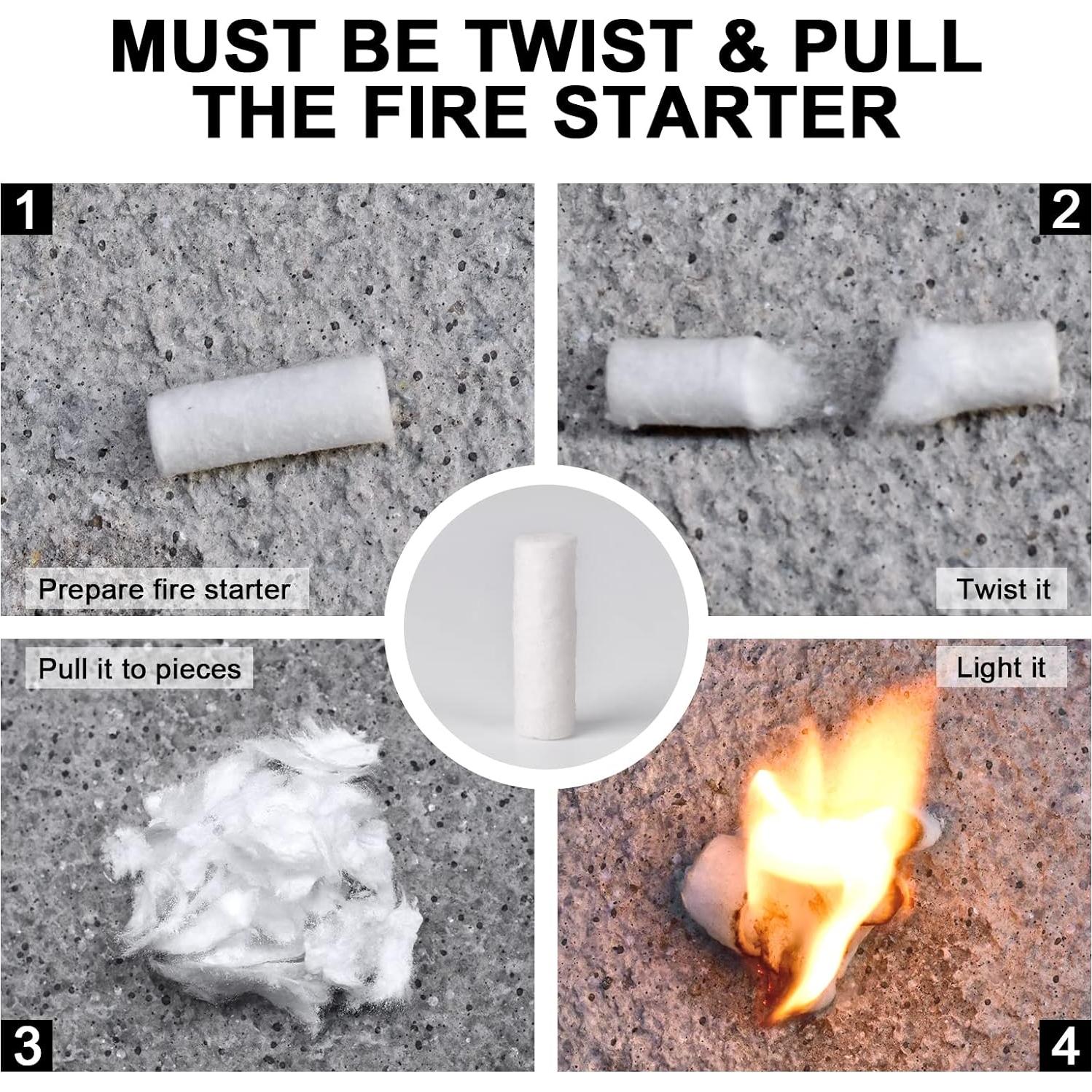 MUST BE TWIST & PULL THE FIRE STARTER

1

Prepare fire starter

2

Twist it

Pull it to pieces

3

Light it

4