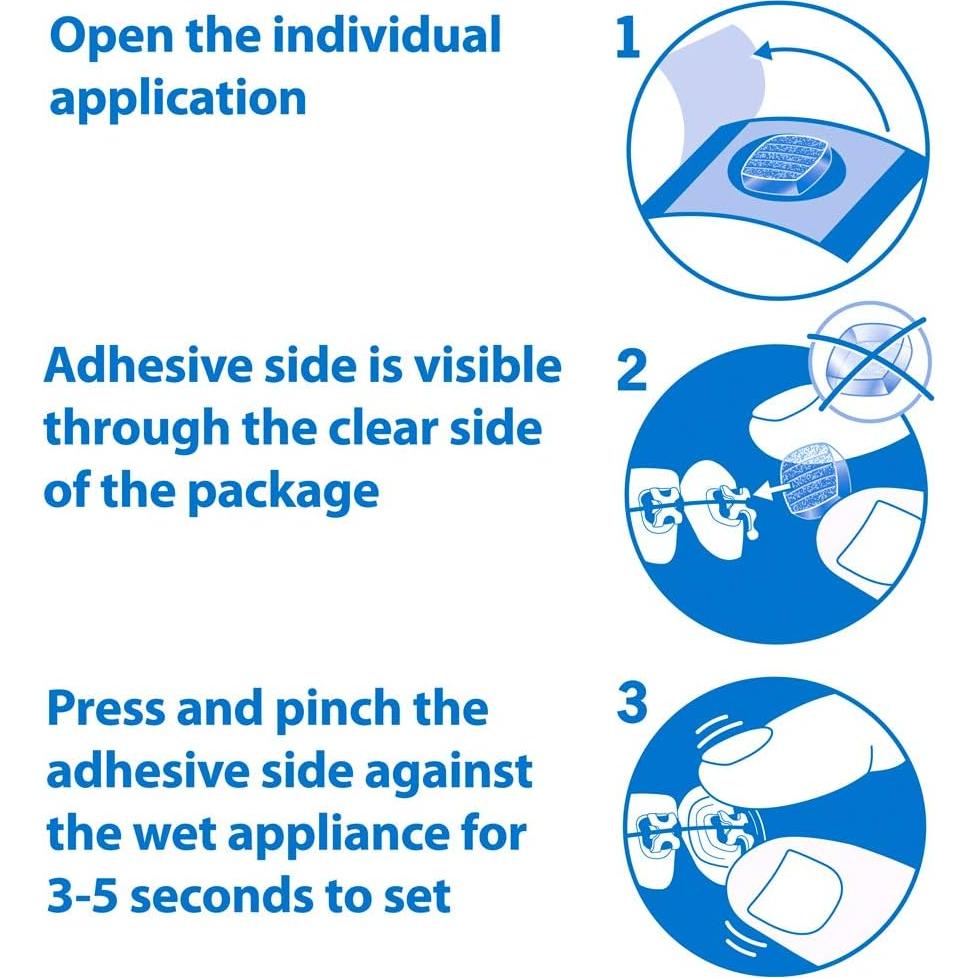 Open the individual application

1

Adhesive side is visible through the clear side of the package

2

Press and pinch the adhesive side against the wet appliance for 3-5 seconds to set

3