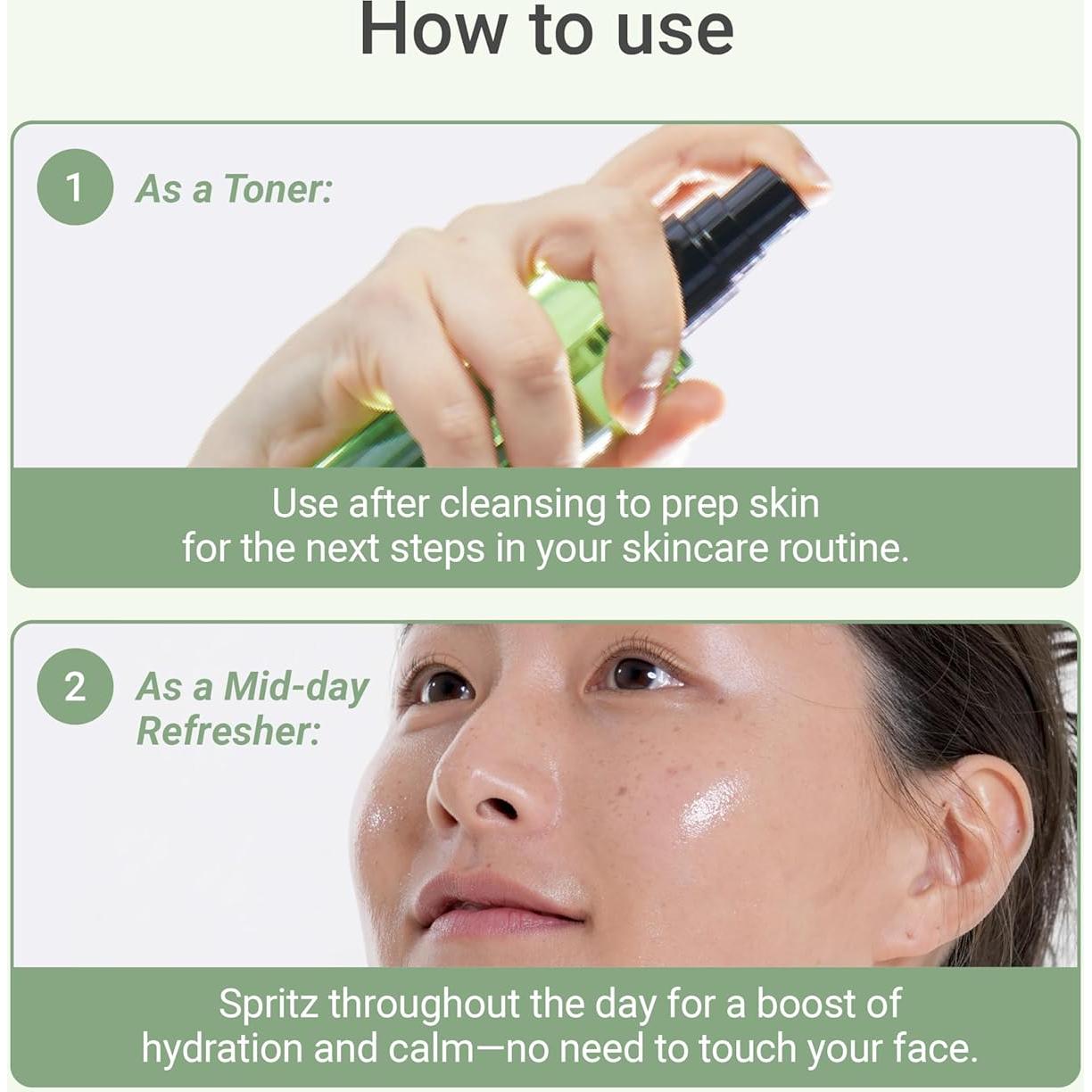 How to use

1 As a Toner:

Use after cleansing to prep skin for the next steps in your skincare routine.

2 As a Mid-day Refresher:

Spritz throughout the day for a boost of hydration and calm—no need to touch your face.