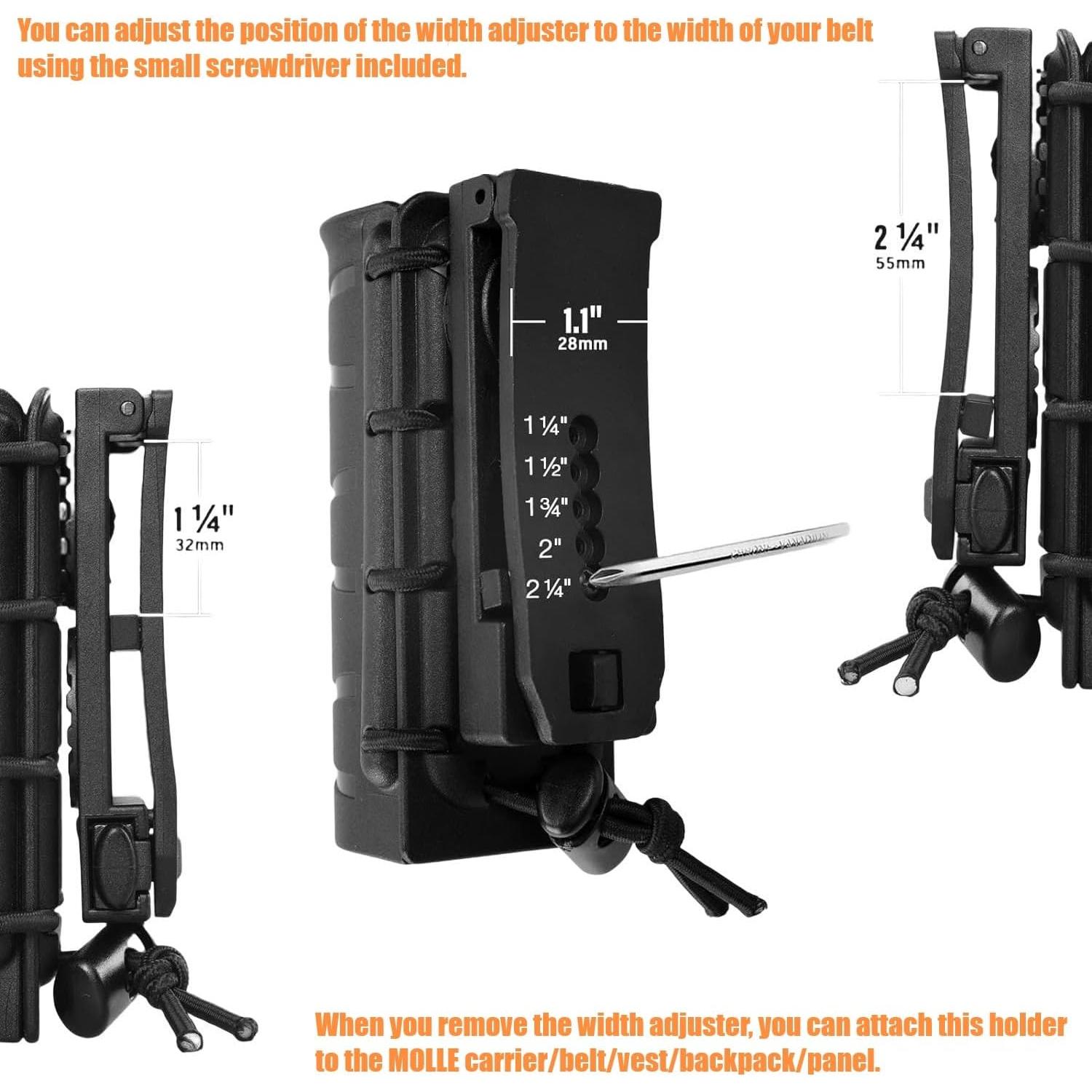 You can adjust the position of the width adjuster to the width of your belt using the small screwdriver included.

2 ¼"
55mm

1.1"
28mm

1 ¼"
1 ½"
1 ¾"
2"
2 ¼"

1 ¼"
32mm

When you remove the width adjuster, you can attach this holder to the MOLLE carrier/belt/vest/backpack/panel.