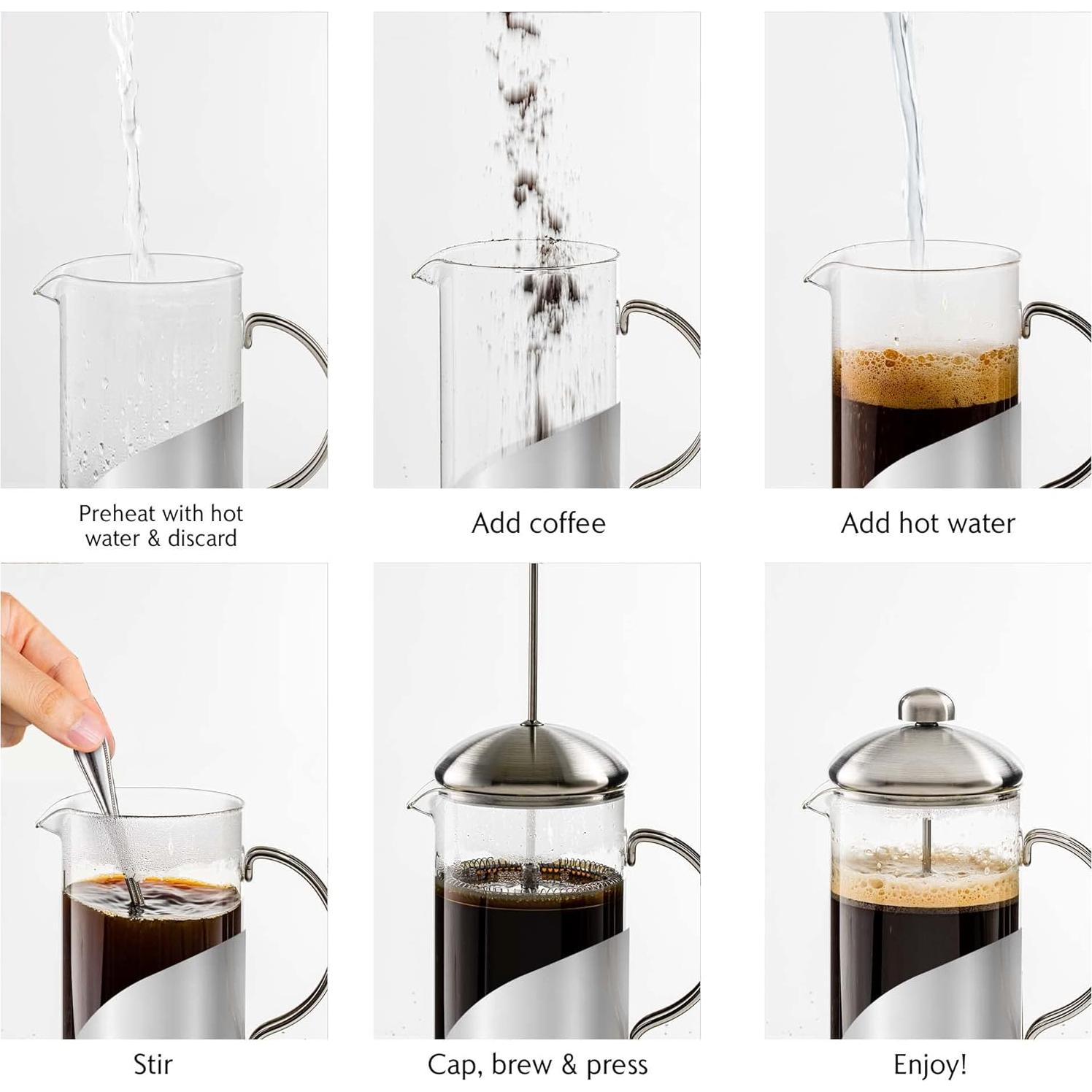 Preheat with hot water & discard

Add coffee

Add hot water

Stir

Cap, brew & press

Enjoy!