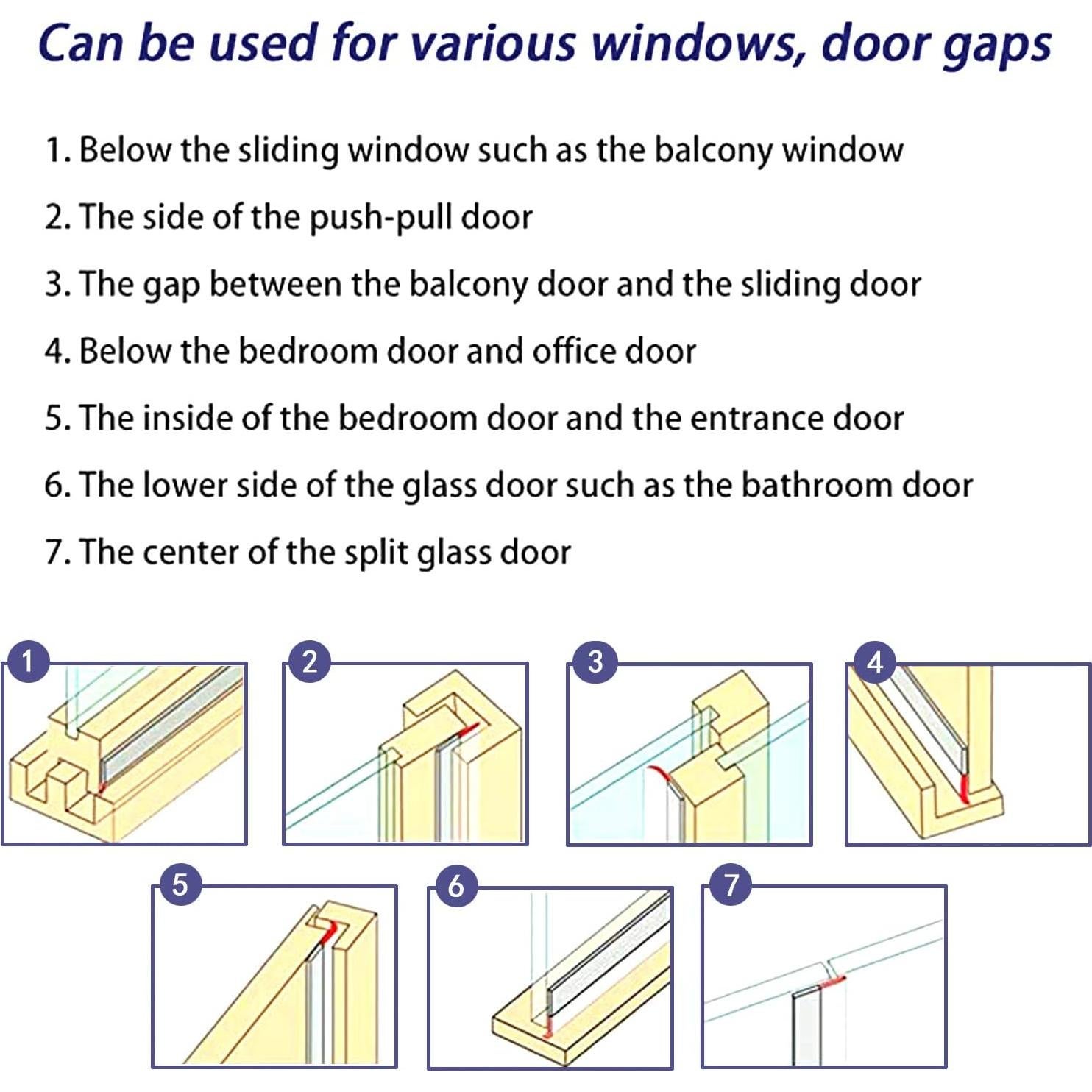 Can be used for various windows, door gaps

1. Below the sliding window such as the balcony window

2. The side of the push-pull door

3. The gap between the balcony door and the sliding door

4. Below the bedroom door and office door

5. The inside of the bedroom door and the entrance door

6. The lower side of the glass door such as the bathroom door

7. The center of the split glass door

1

2

3

4

5

6

7