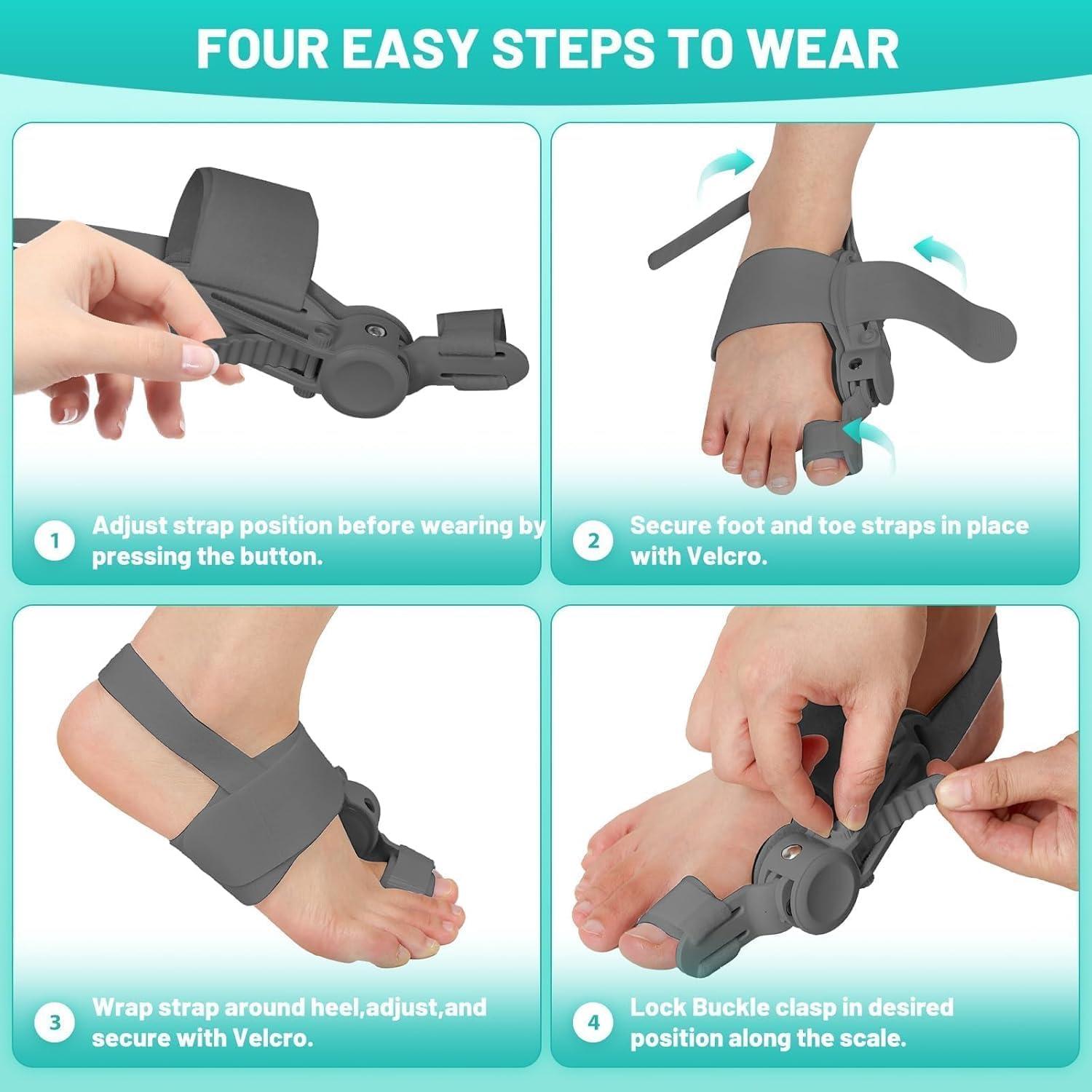 FOUR EASY STEPS TO WEAR

1 Adjust strap position before wearing by pressing the button.

2 Secure foot and toe straps in place with Velcro.

3 Wrap strap around heel,adjust,and secure with Velcro.

4 Lock Buckle clasp in desired position along the scale.