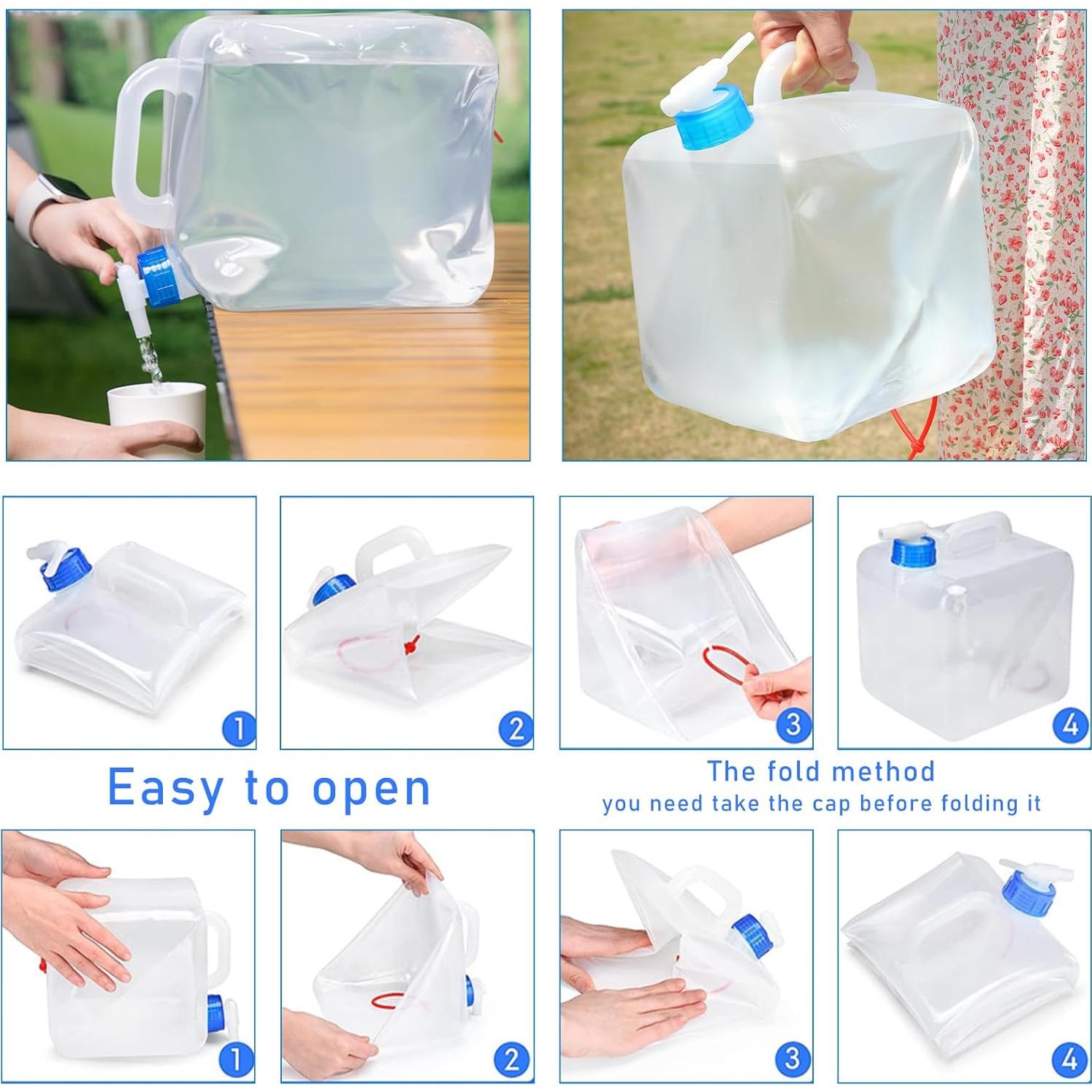 1

2

3

4

Easy to open

The fold method
you need take the cap before folding it

1

2

3

4