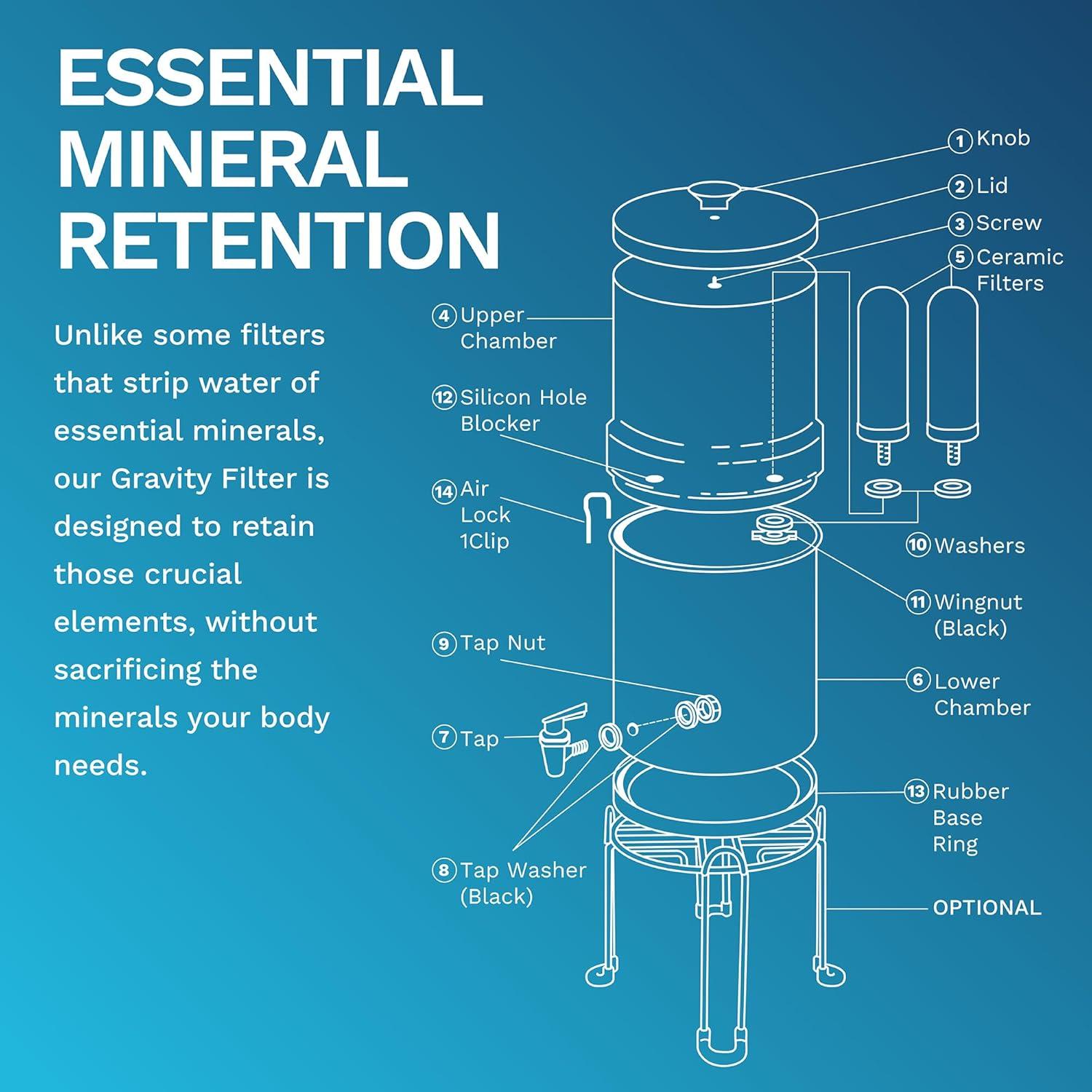 ESSENTIAL MINERAL RETENTION

Unlike some filters that strip water of essential minerals, our Gravity Filter is designed to retain those crucial elements, without sacrificing the minerals your body needs.

1 Knob
2 Lid
3 Screw
5 Ceramic Filters
4 Upper Chamber
12 Silicon Hole Blocker
14 Air Lock 1Clip
10 Washers
11 Wingnut (Black)
9 Tap Nut
6 Lower Chamber
7 Tap
13 Rubber Base Ring
8 Tap Washer (Black)
OPTIONAL