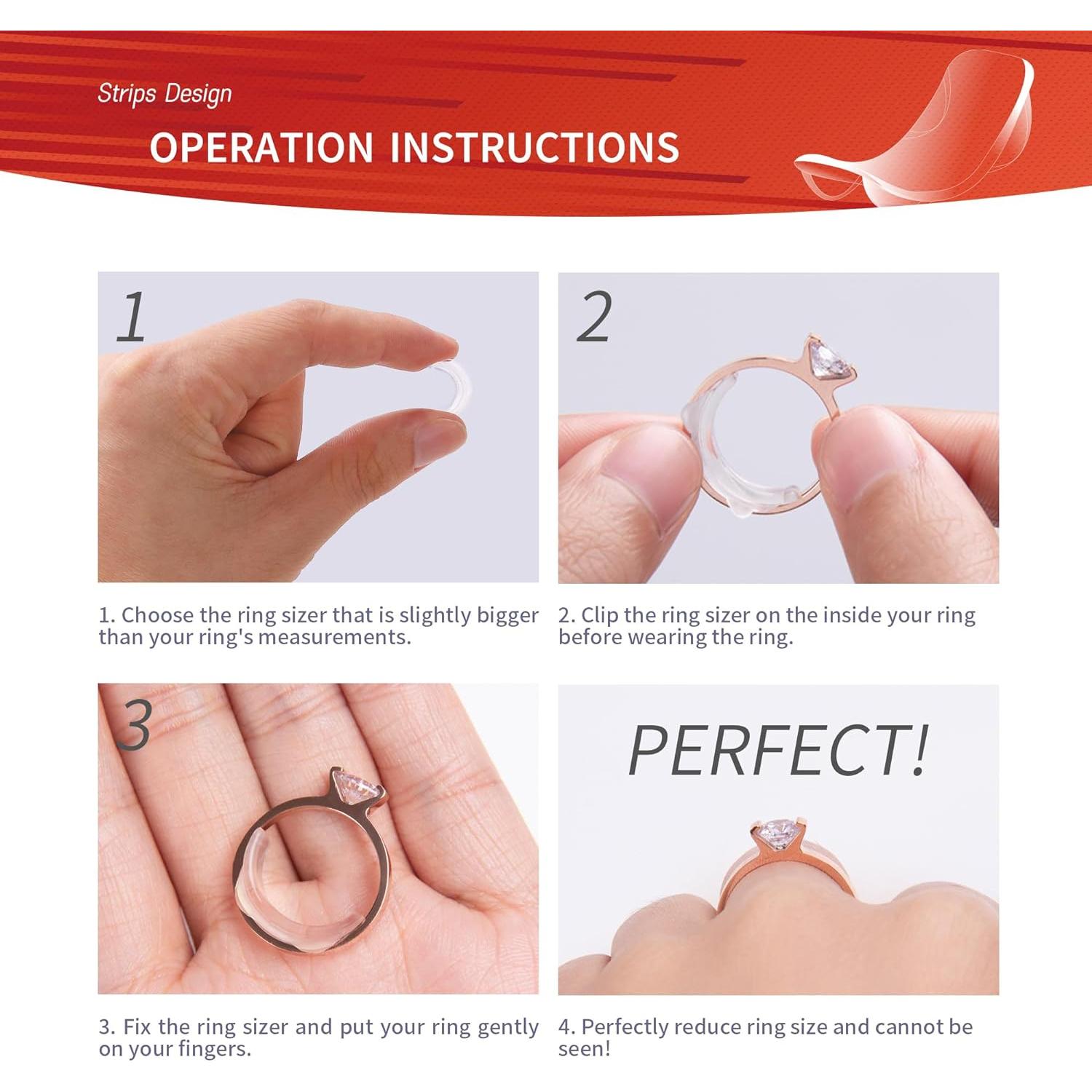 Strips Design

OPERATION INSTRUCTIONS

1

1. Choose the ring sizer that is slightly bigger than your ring's measurements.

2

2. Clip the ring sizer on the inside your ring before wearing the ring.

3

3. Fix the ring sizer and put your ring gently on your fingers.

PERFECT!

4. Perfectly reduce ring size and cannot be seen!