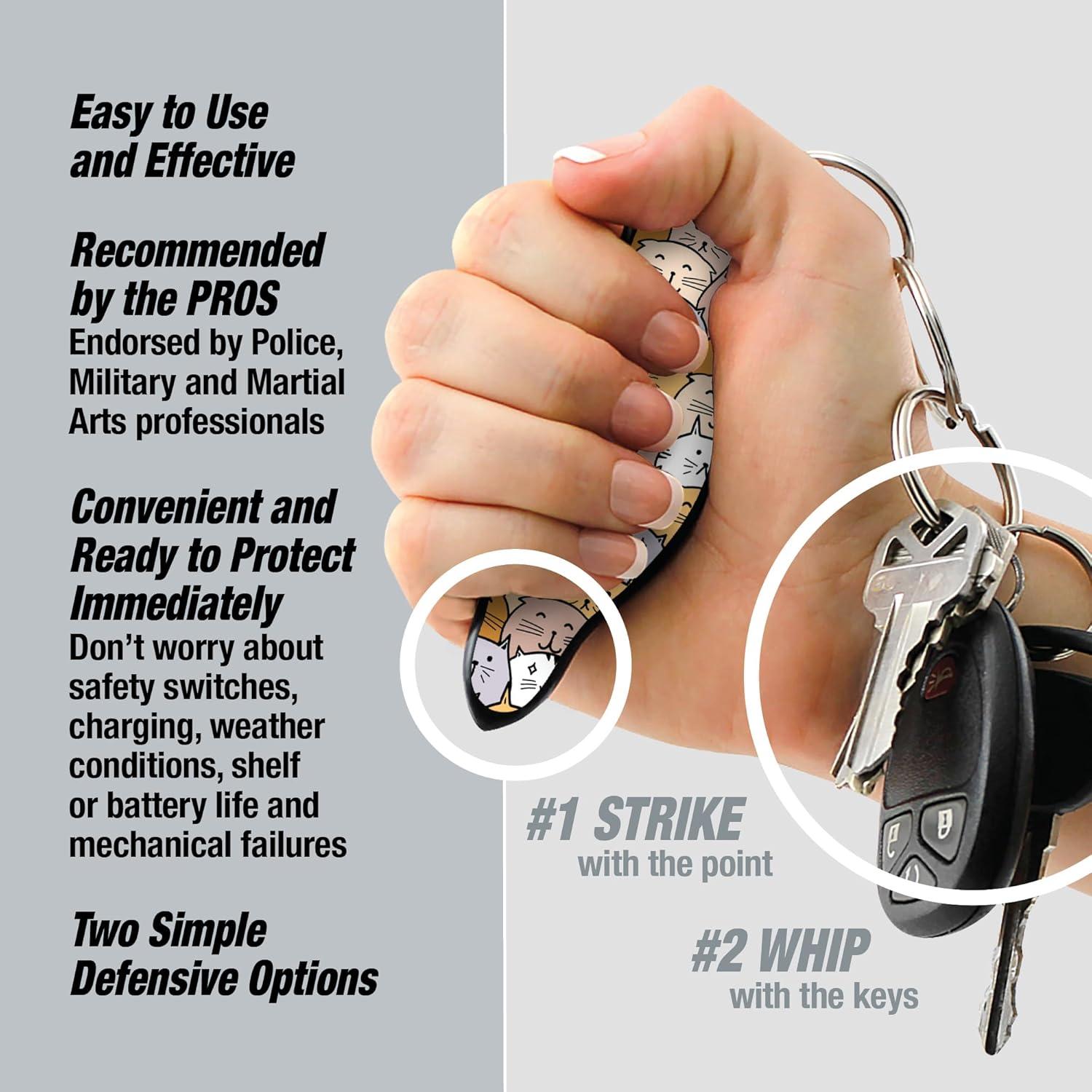 Easy to Use and Effective

Recommended by the PROS
Endorsed by Police, Military and Martial Arts professionals

Convenient and Ready to Protect Immediately
Don't worry about safety switches, charging, weather conditions, shelf or battery life and mechanical failures

Two Simple Defensive Options

#1 STRIKE
with the point

#2 WHIP
with the keys