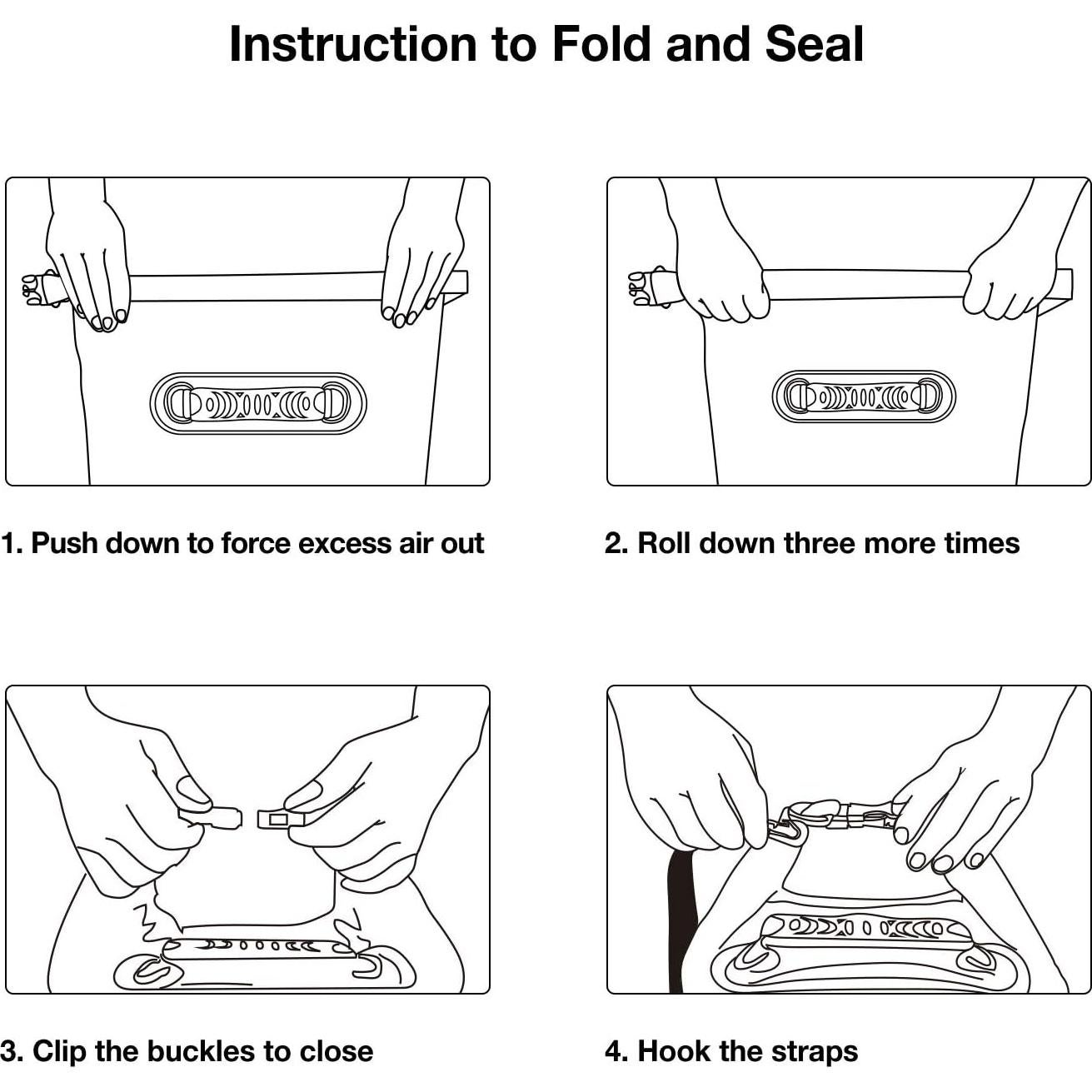 Instruction to Fold and Seal

1. Push down to force excess air out

2. Roll down three more times

3. Clip the buckles to close

4. Hook the straps