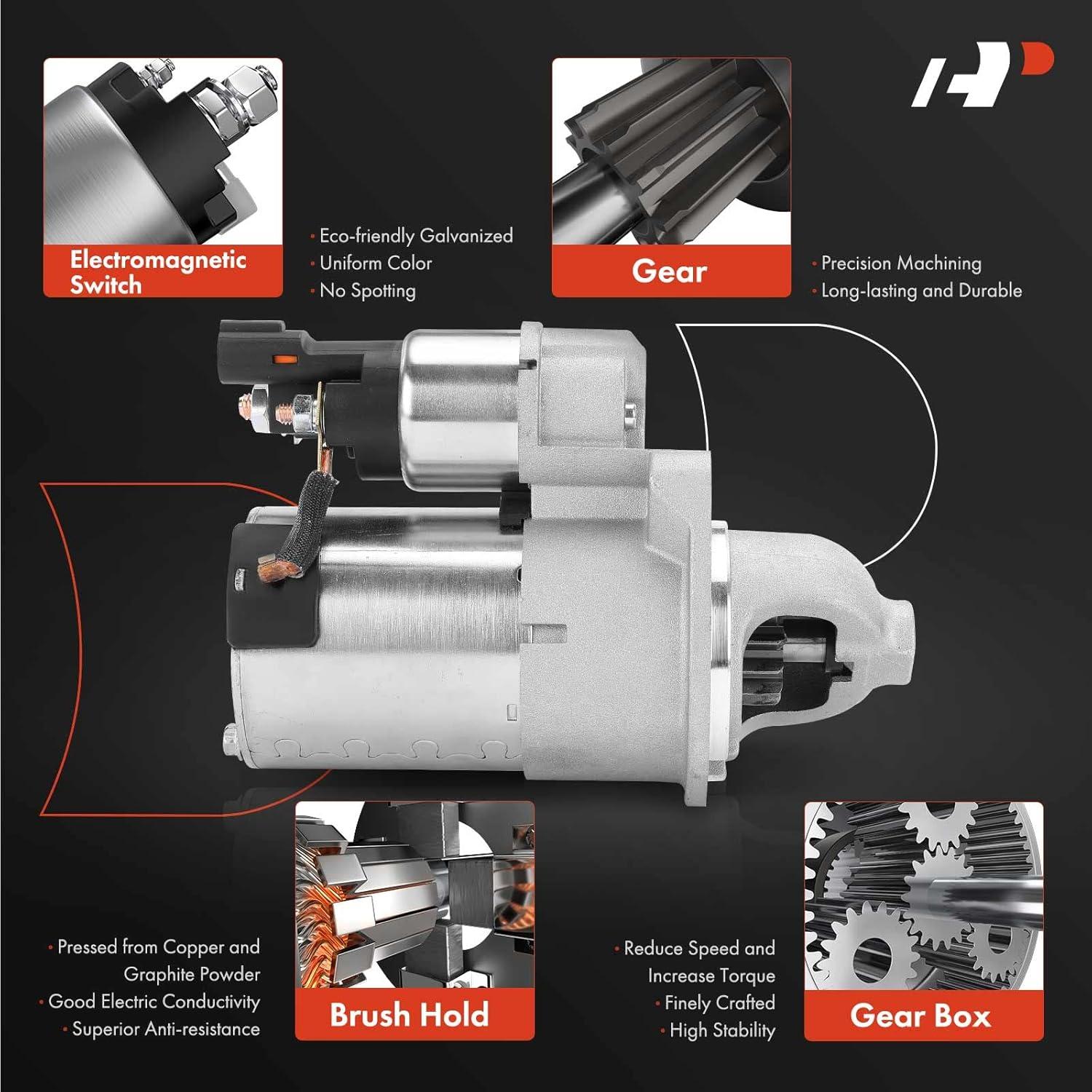 Electromagnetic Switch

· Eco-friendly Galvanized
· Uniform Color
· No Spotting

Gear

· Precision Machining
· Long-lasting and Durable

· Pressed from Copper and Graphite Powder
· Good Electric Conductivity
· Superior Anti-resistance

Brush Hold

· Reduce Speed and Increase Torque
· Finely Crafted
· High Stability

Gear Box