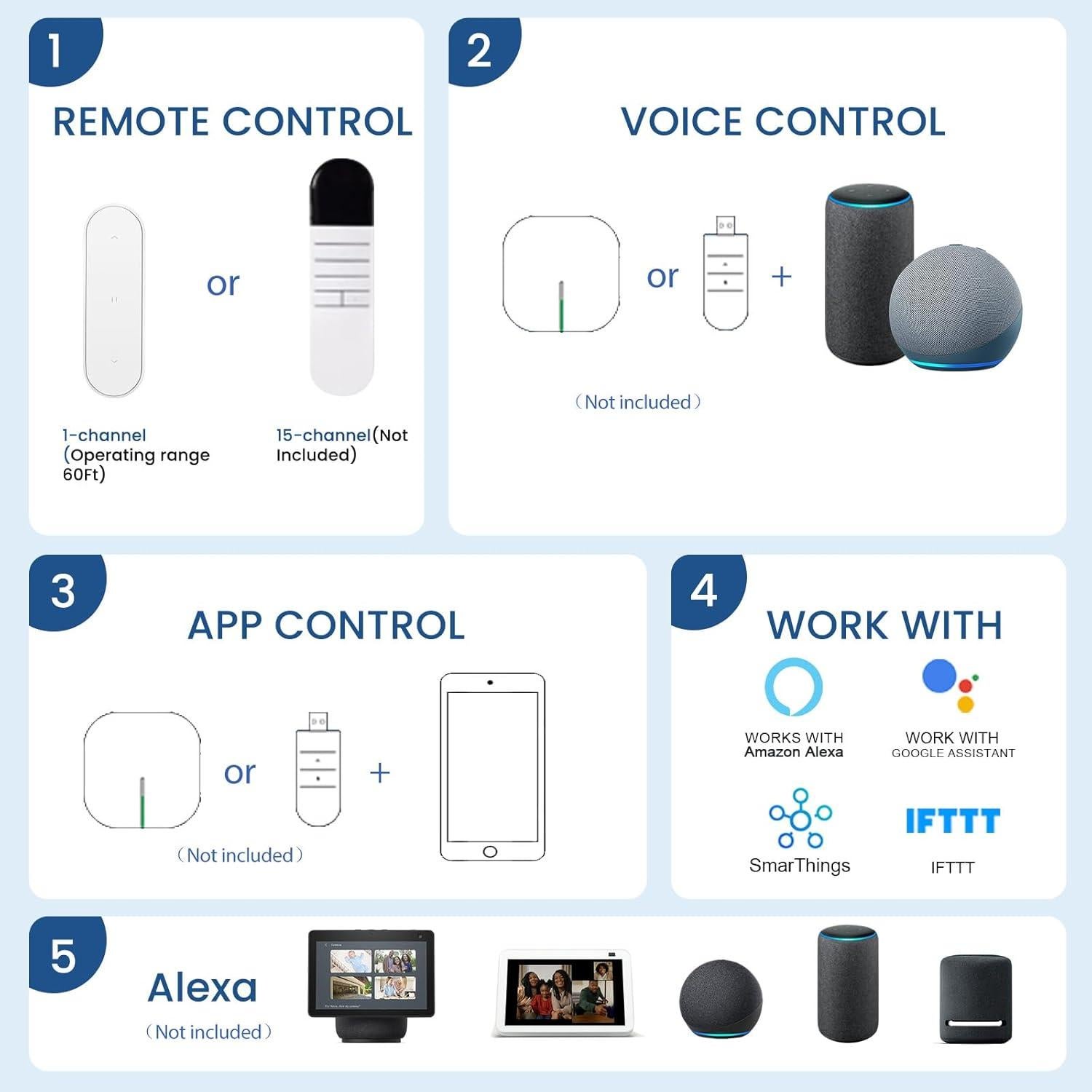 1

REMOTE CONTROL

or

1-channel (Operating range 60Ft)

15-channel(Not Included)

2

VOICE CONTROL

or +

(Not included)

3

APP CONTROL

or +

(Not included)

4

WORK WITH

WORKS WITH Amazon Alexa

WORK WITH GOOGLE ASSISTANT

SmarThings

IFTTT

IFTTT

5

Alexa

(Not included)