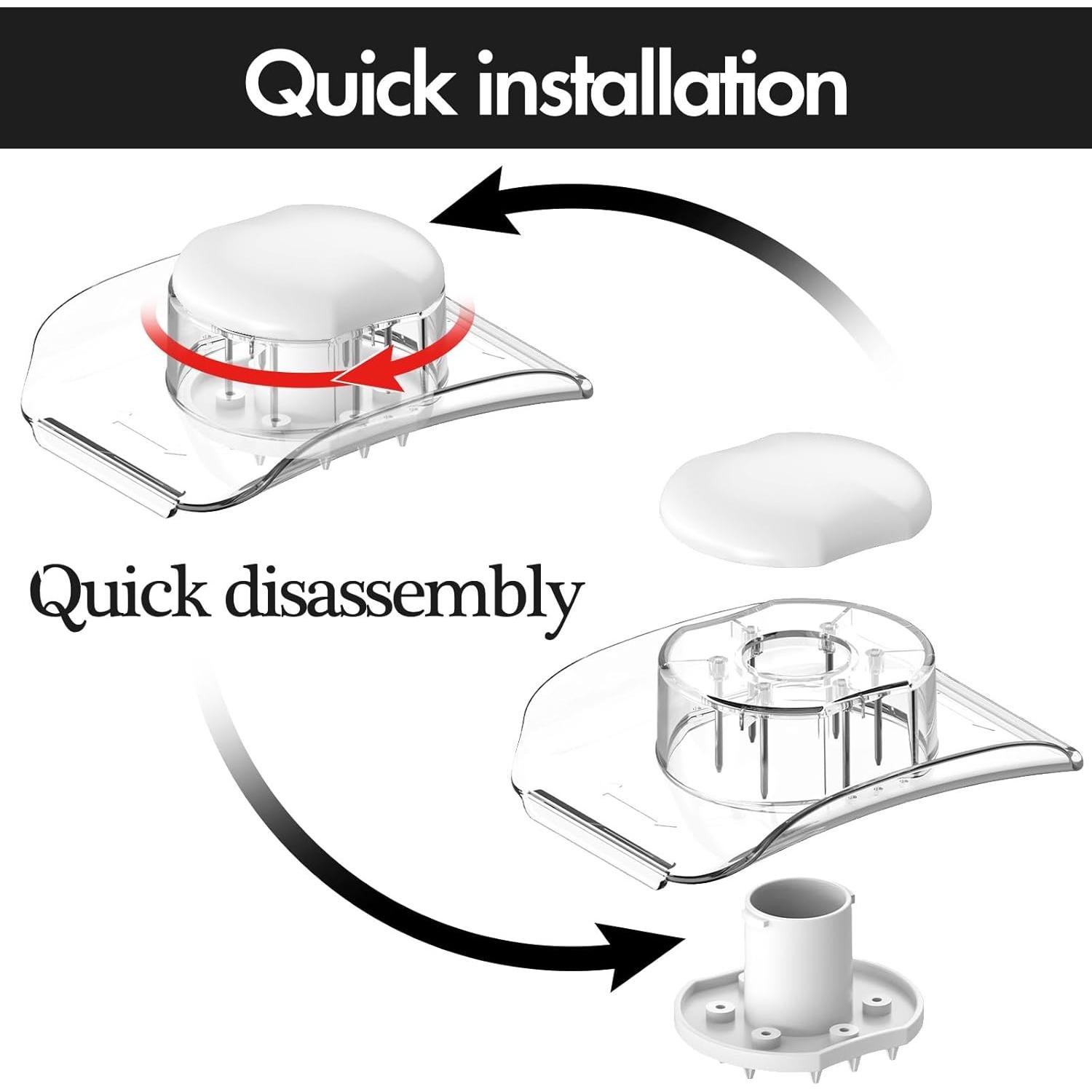 Quick installation

Quick disassembly