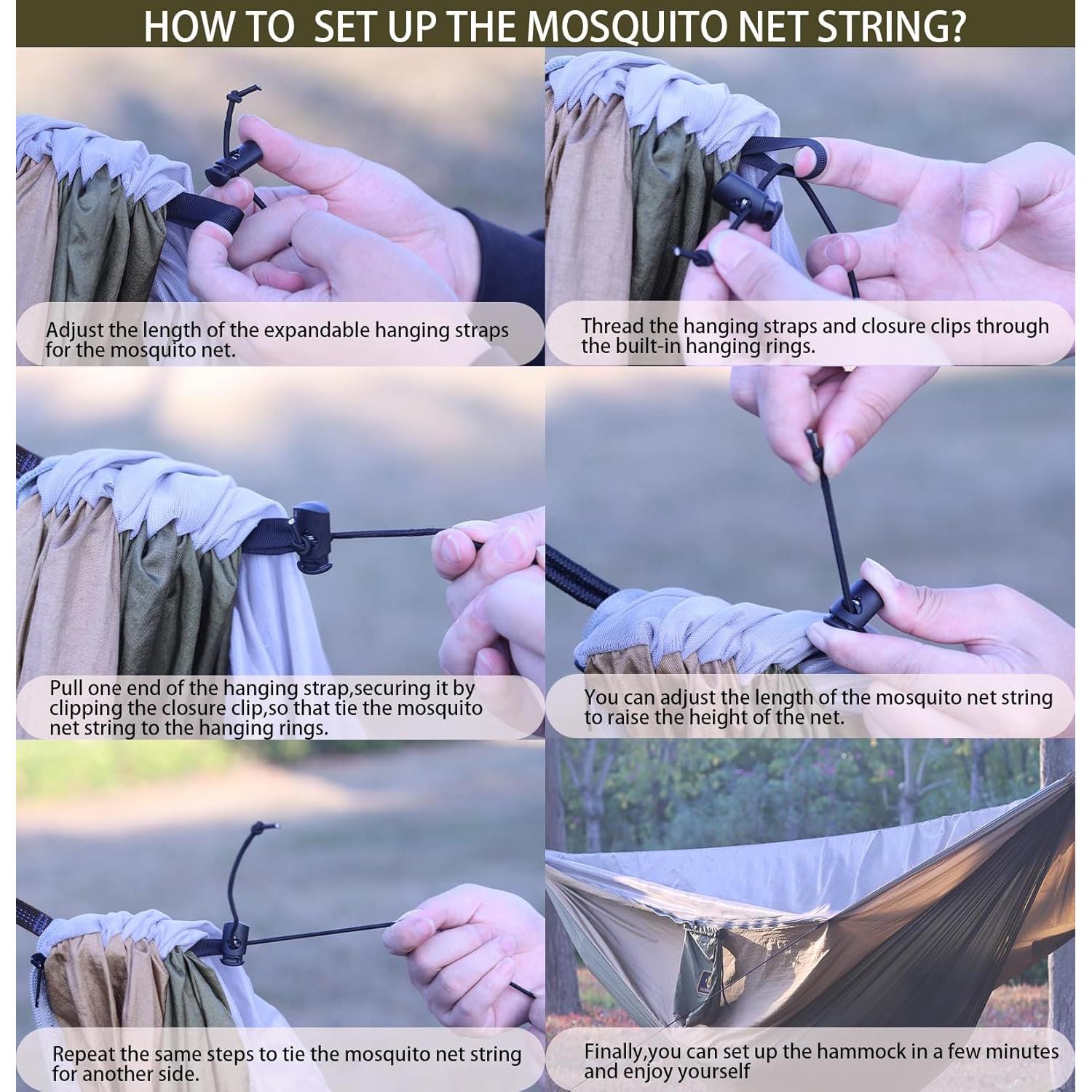 HOW TO SET UP THE MOSQUITO NET STRING?

Adjust the length of the expandable hanging straps for the mosquito net.

Thread the hanging straps and closure clips through the built-in hanging rings.

Pull one end of the hanging strap,securing it by clipping the closure clip,so that tie the mosquito net string to the hanging rings.

You can adjust the length of the mosquito net string to raise the height of the net.

Repeat the same steps to tie the mosquito net string for another side.

Finally,you can set up the hammock in a few minutes and enjoy yourself