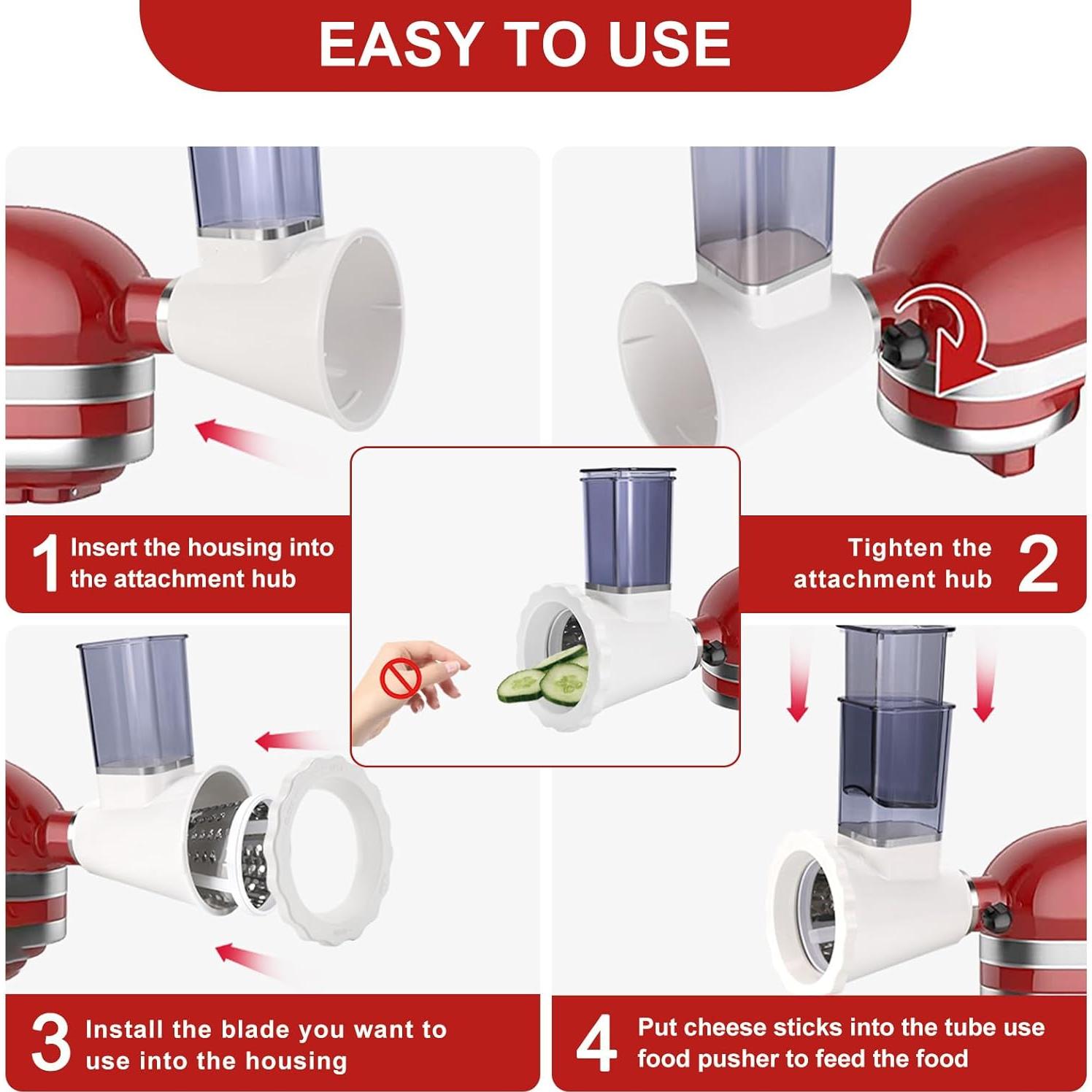 EASY TO USE

1 Insert the housing into the attachment hub

Tighten the attachment hub 2

3 Install the blade you want to use into the housing

4 Put cheese sticks into the tube use food pusher to feed the food