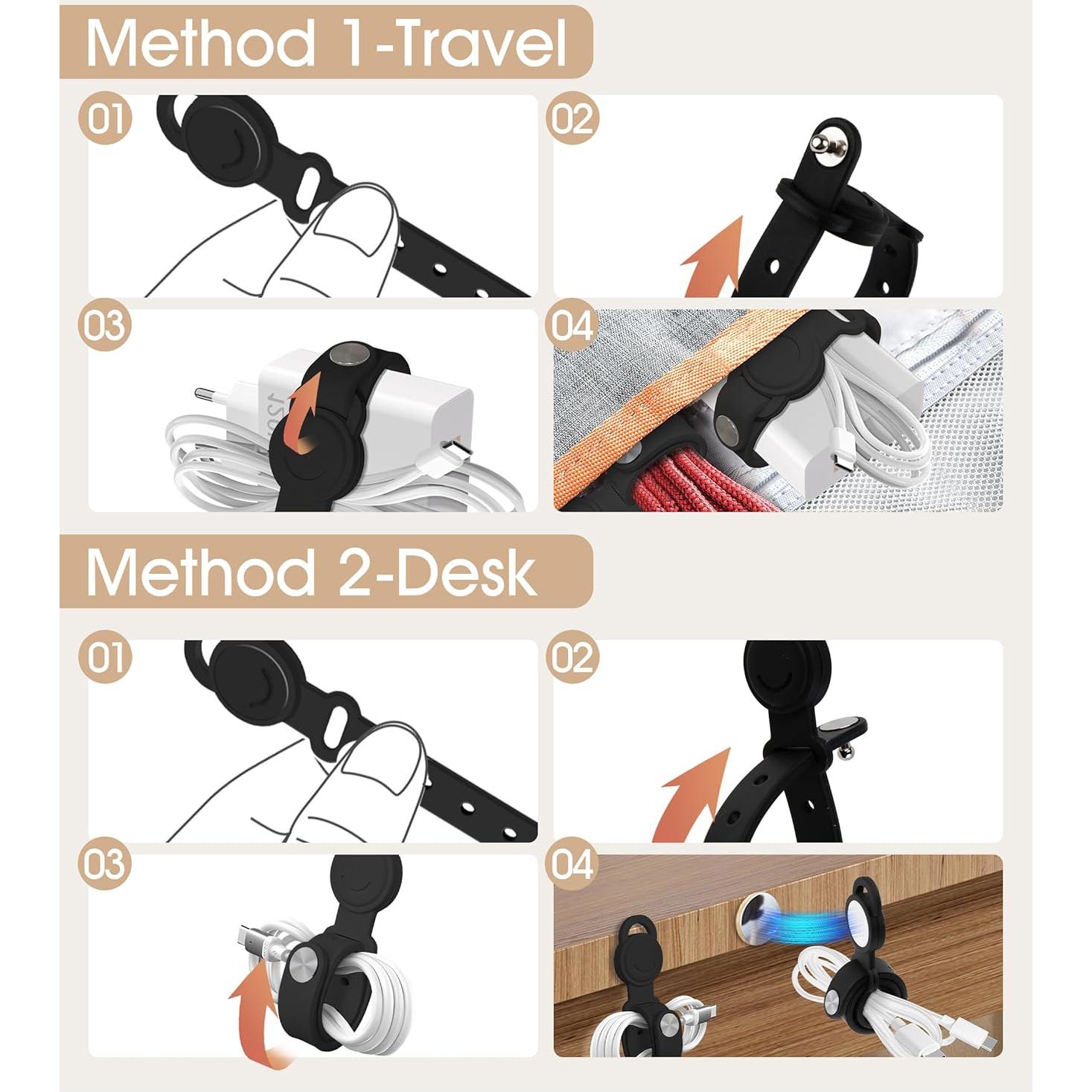 Method 1-Travel

01

02

03

04

Method 2-Desk

01

02

03

04