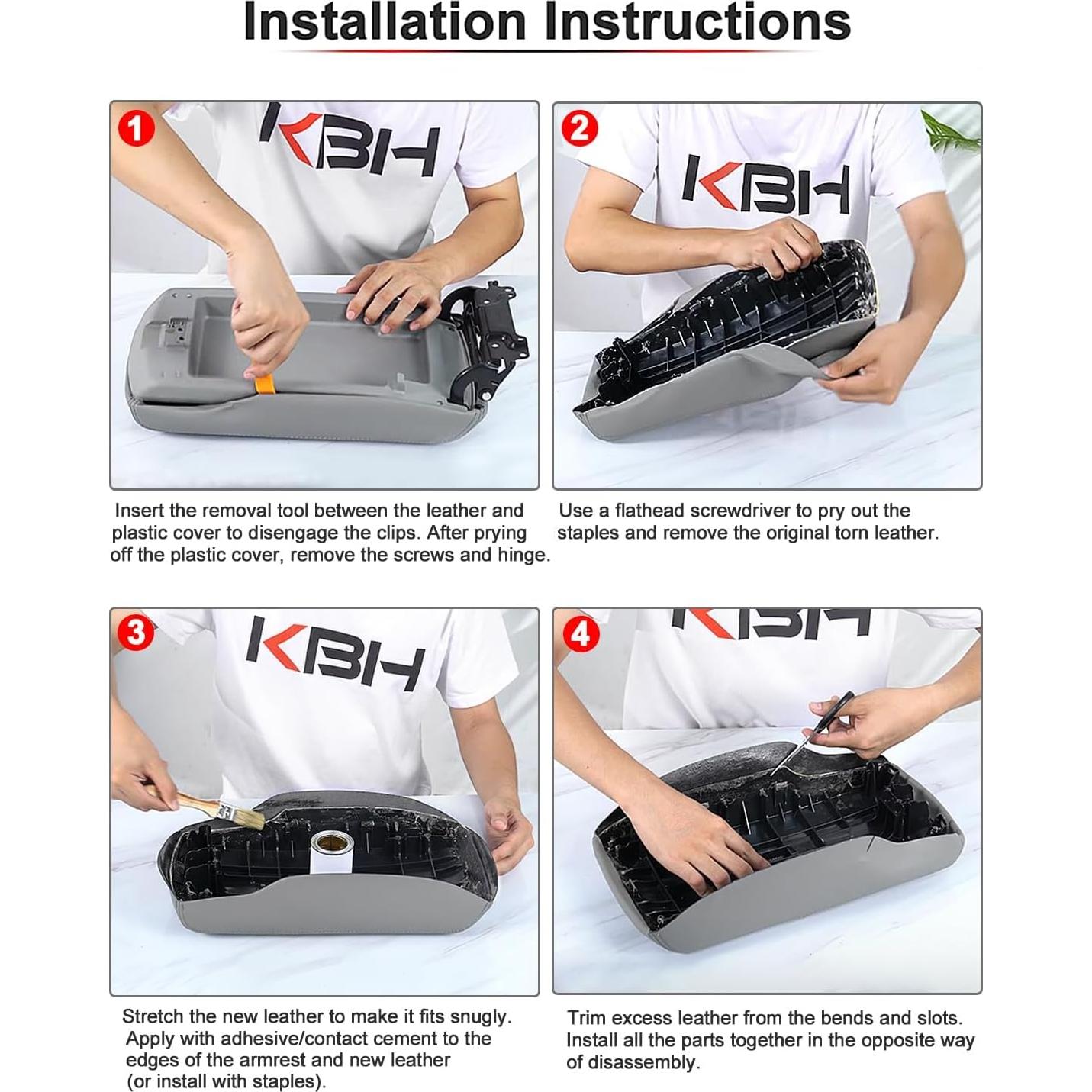 Installation Instructions

1

KBH

Insert the removal tool between the leather and plastic cover to disengage the clips. After prying off the plastic cover, remove the screws and hinge.

2

KBH

Use a flathead screwdriver to pry out the staples and remove the original torn leather.

3

KBH

Stretch the new leather to make it fits snugly. Apply with adhesive/contact cement to the edges of the armrest and new leather (or install with staples).

4

KBH

Trim excess leather from the bends and slots. Install all the parts together in the opposite way of disassembly.