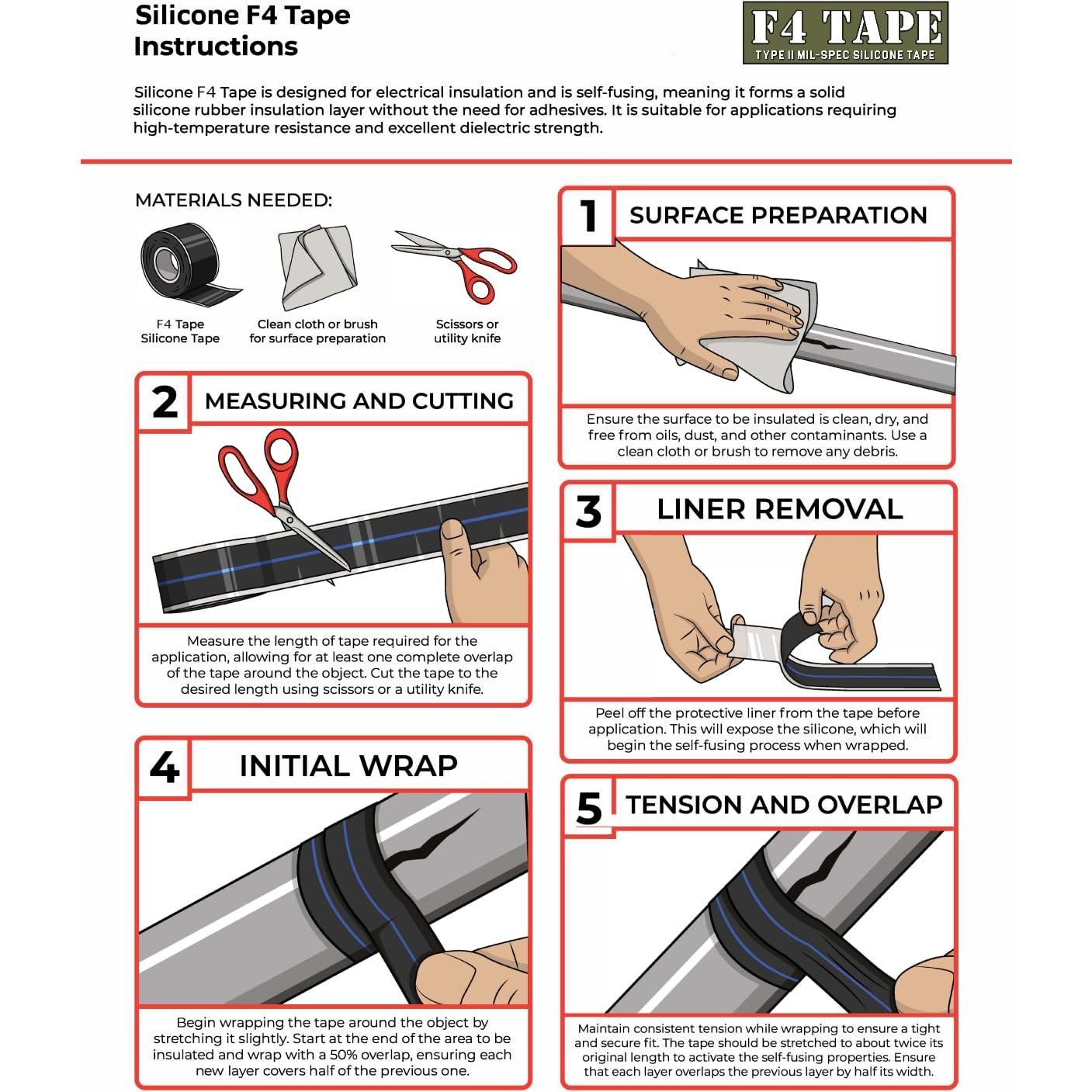 Silicone F4 Tape
Instructions

F4 TAPE
TYPE II MIL-SPEC SILICONE TAPE

Silicone F4 Tape is designed for electrical insulation and is self-fusing, meaning it forms a solid silicone rubber insulation layer without the need for adhesives. It is suitable for applications requiring high-temperature resistance and excellent dielectric strength.

MATERIALS NEEDED:

F4 Tape
Silicone Tape

Clean cloth or brush
for surface preparation

Scissors or
utility knife

1 SURFACE PREPARATION

Ensure the surface to be insulated is clean, dry, and free from oils, dust, and other contaminants. Use a clean cloth or brush to remove any debris.

2 MEASURING AND CUTTING

Measure the length of tape required for the application, allowing for at least one complete overlap of the tape around the object. Cut the tape to the desired length using scissors or a utility knife.

3 LINER REMOVAL

Peel off the protective liner from the tape before application. This will expose the silicone, which will begin the self-fusing process when wrapped.

4 INITIAL WRAP

Begin wrapping the tape around the object by stretching it slightly. Start at the end of the area to be insulated and wrap with a 50% overlap, ensuring each new layer covers half of the previous one.

5 TENSION AND OVERLAP

Maintain consistent tension while wrapping to ensure a tight and secure fit. The tape should be stretched to about twice its original length to activate the self-fusing properties. Ensure that each layer overlaps the previous layer by half its width.