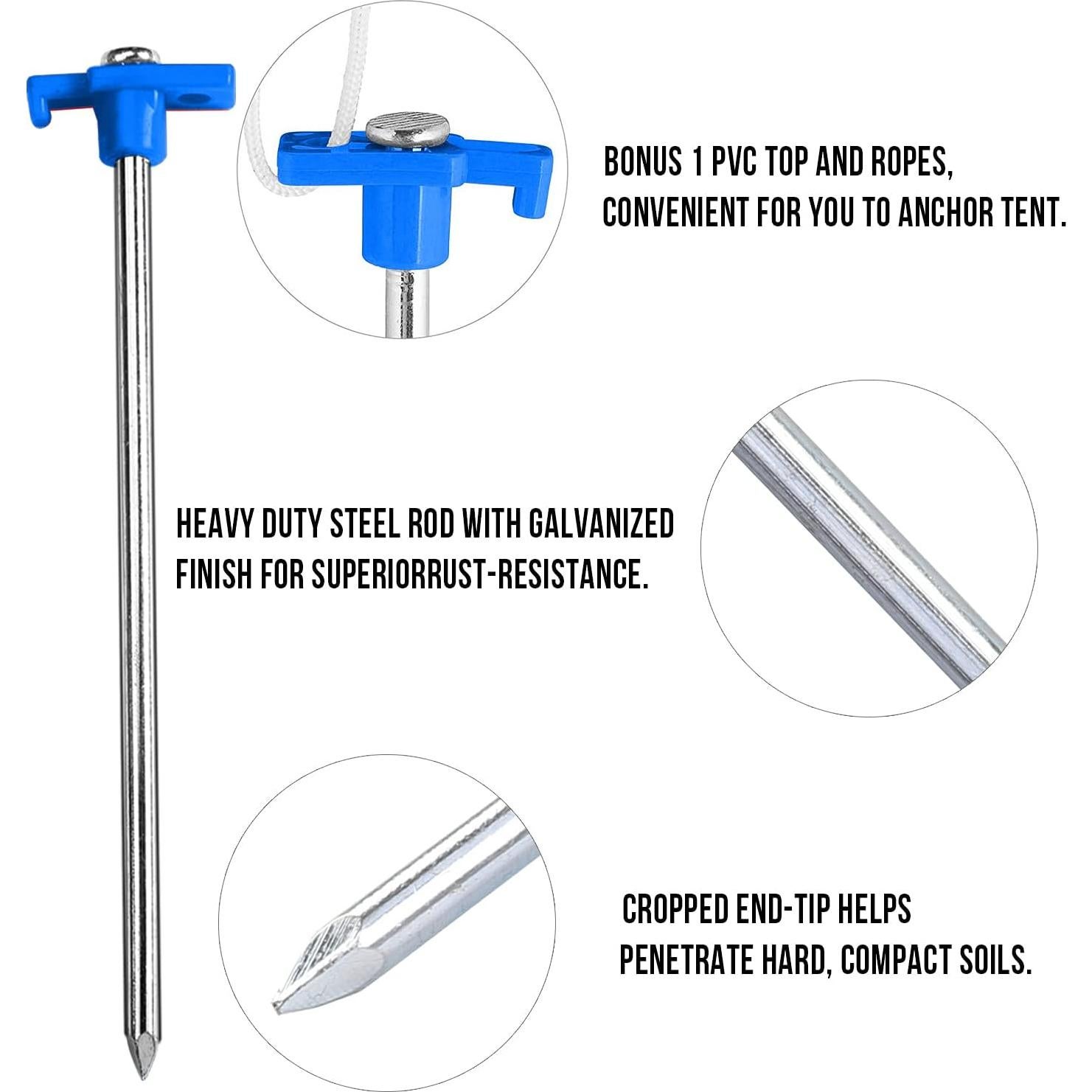 BONUS 1 PVC TOP AND ROPES, CONVENIENT FOR YOU TO ANCHOR TENT.

HEAVY DUTY STEEL ROD WITH GALVANIZED FINISH FOR SUPERIORRUST-RESISTANCE.

CROPPED END-TIP HELPS PENETRATE HARD, COMPACT SOILS.