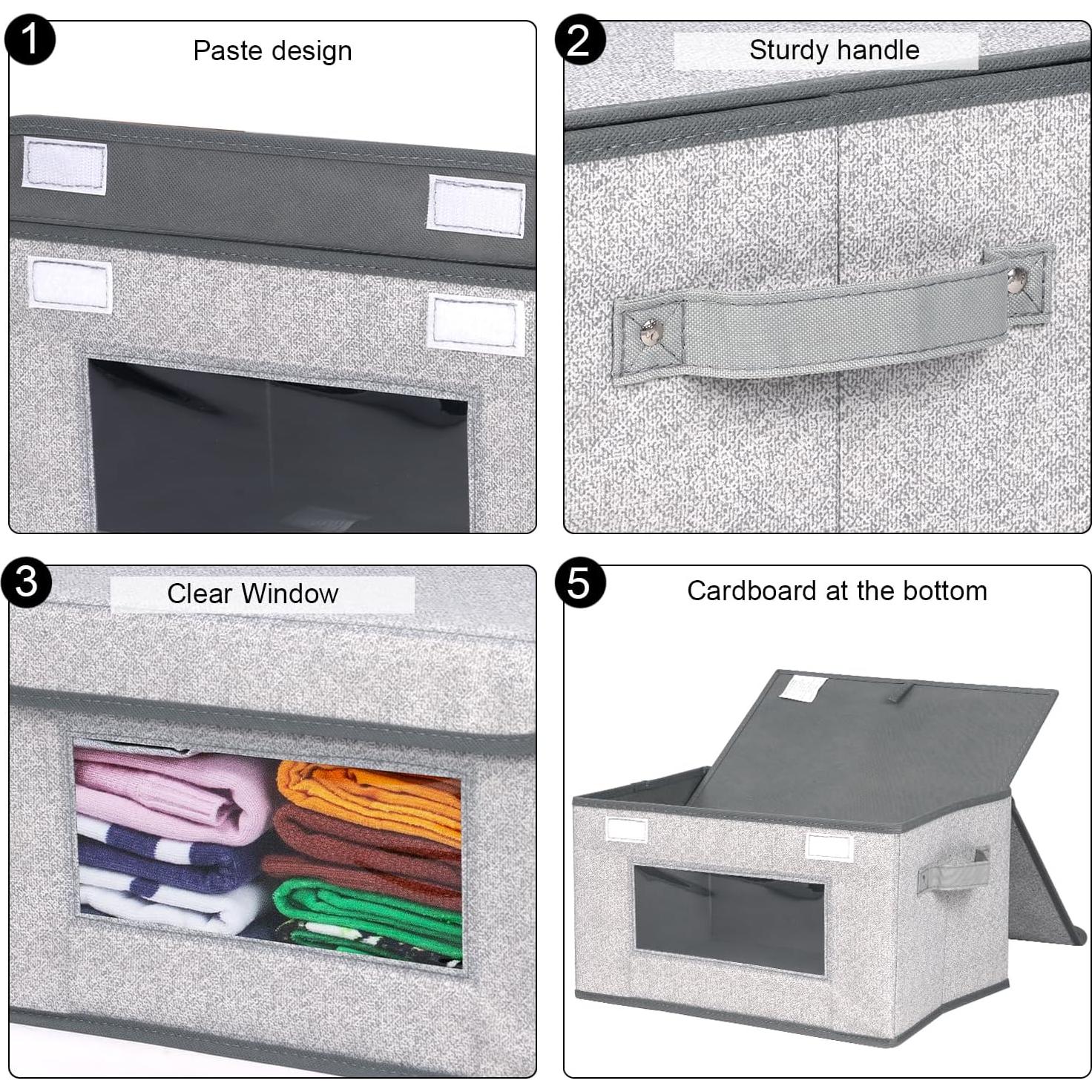 1
Paste design

2
Sturdy handle

3
Clear Window

5
Cardboard at the bottom