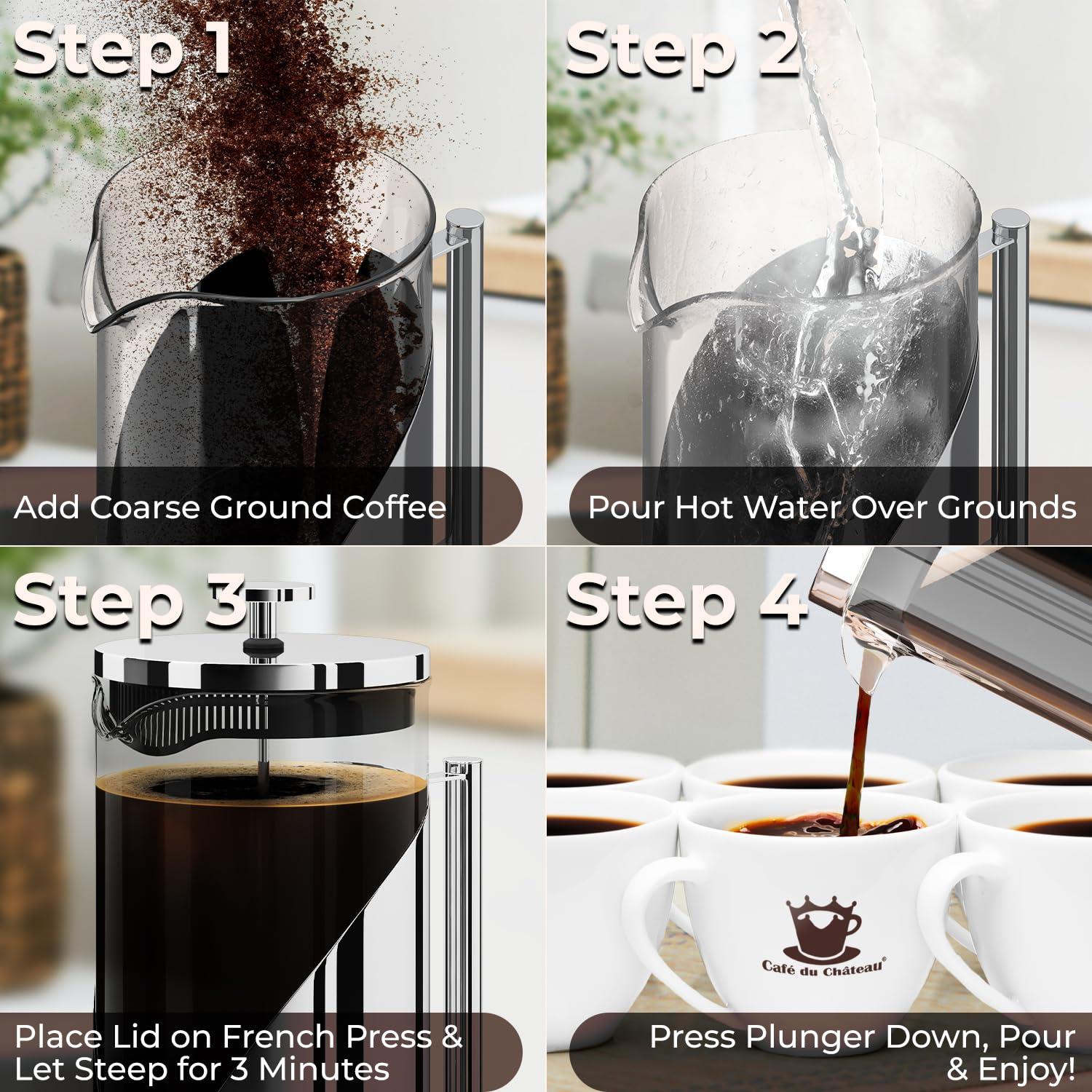 Step 1

Add Coarse Ground Coffee

Step 2

Pour Hot Water Over Grounds

Step 3

Place Lid on French Press & Let Steep for 3 Minutes

Step 4

Café du Château®

Press Plunger Down, Pour & Enjoy!