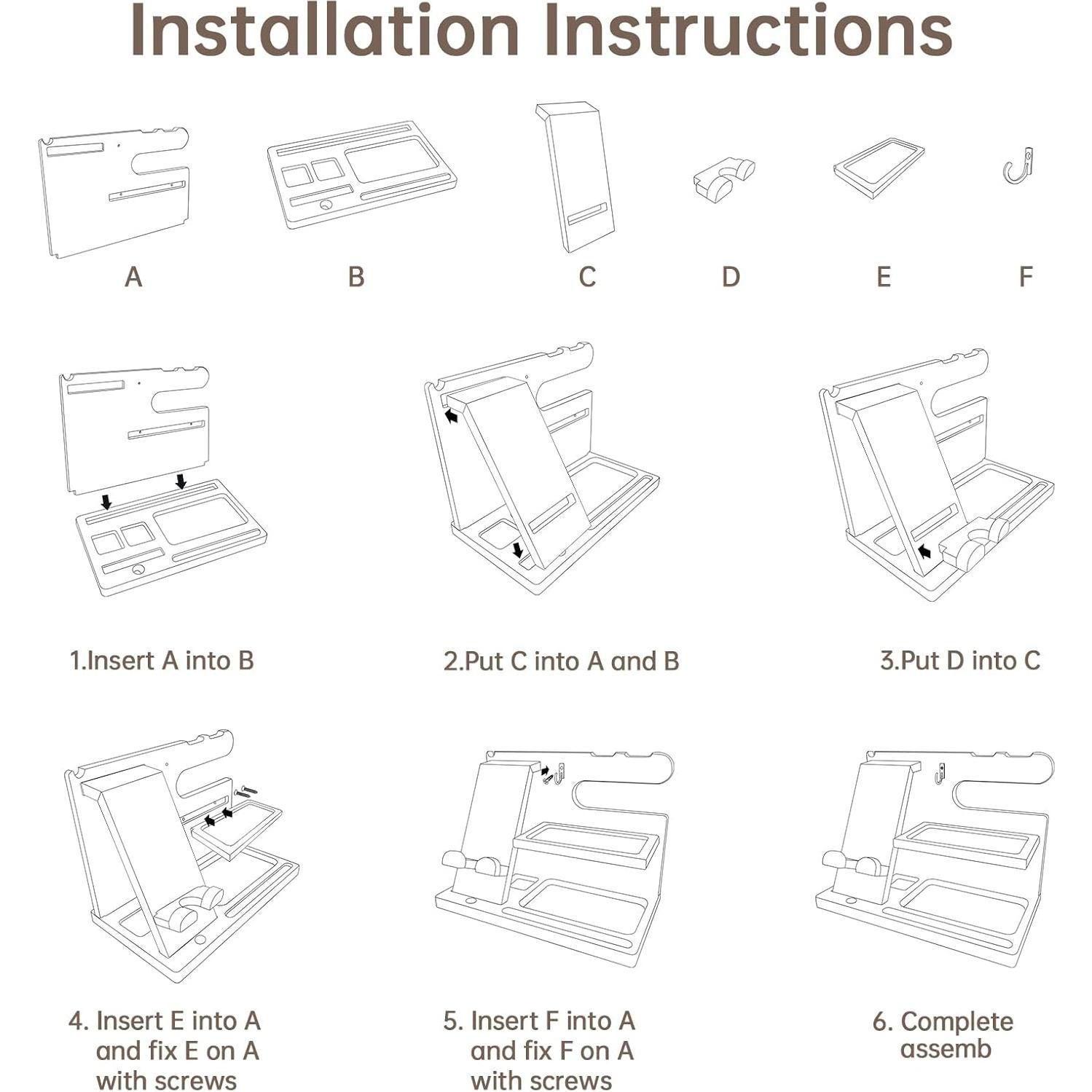 Installation Instructions

A B C D E F

1.Insert A into B

2.Put C into A and B

3.Put D into C

4. Insert E into A and fix E on A with screws

5. Insert F into A and fix F on A with screws

6. Complete assemb