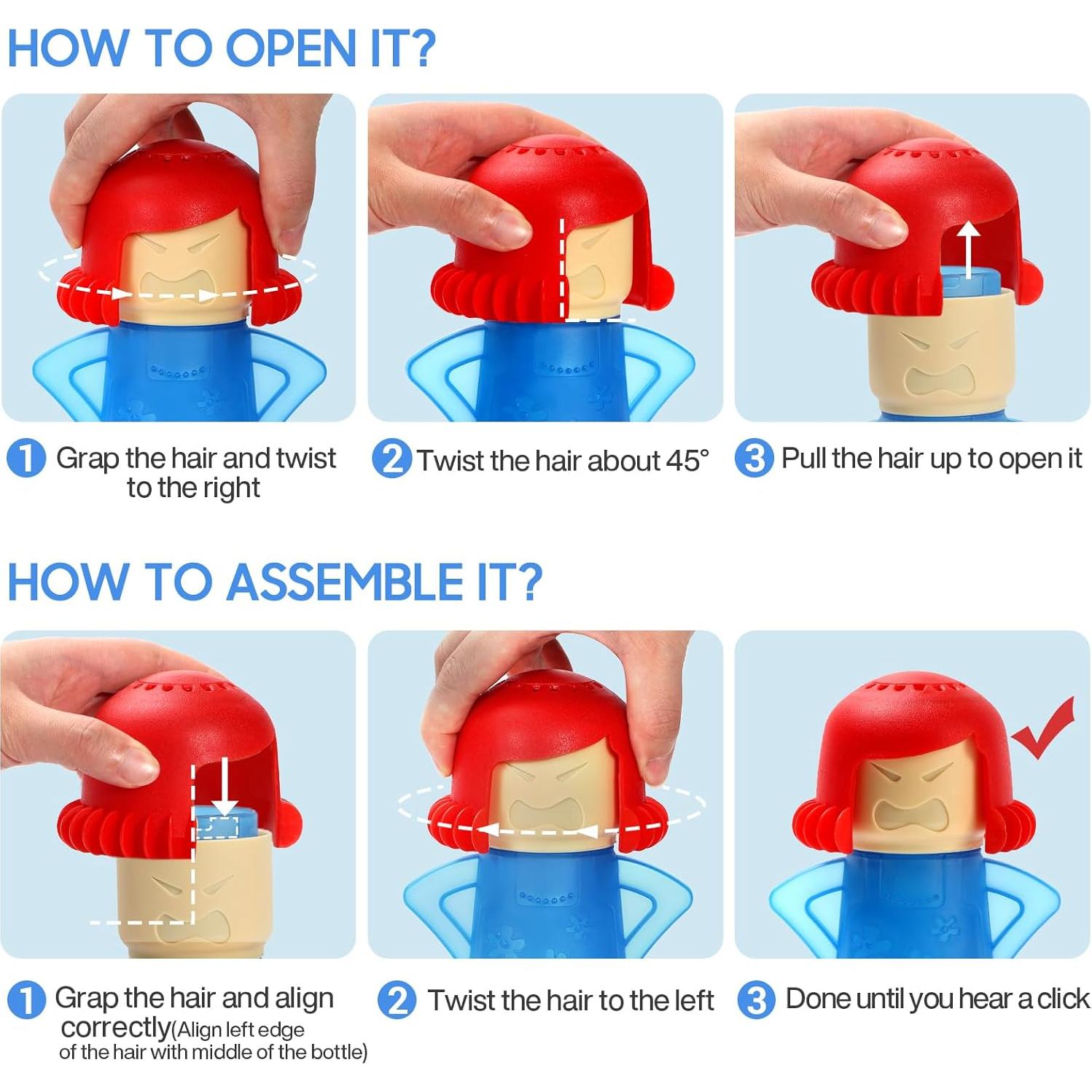 HOW TO OPEN IT?

1 Grap the hair and twist to the right

2 Twist the hair about 45°

3 Pull the hair up to open it

HOW TO ASSEMBLE IT?

1 Grap the hair and align correctly(Align left edge of the hair with middle of the bottle)

2 Twist the hair to the left

3 Done until you hear a click