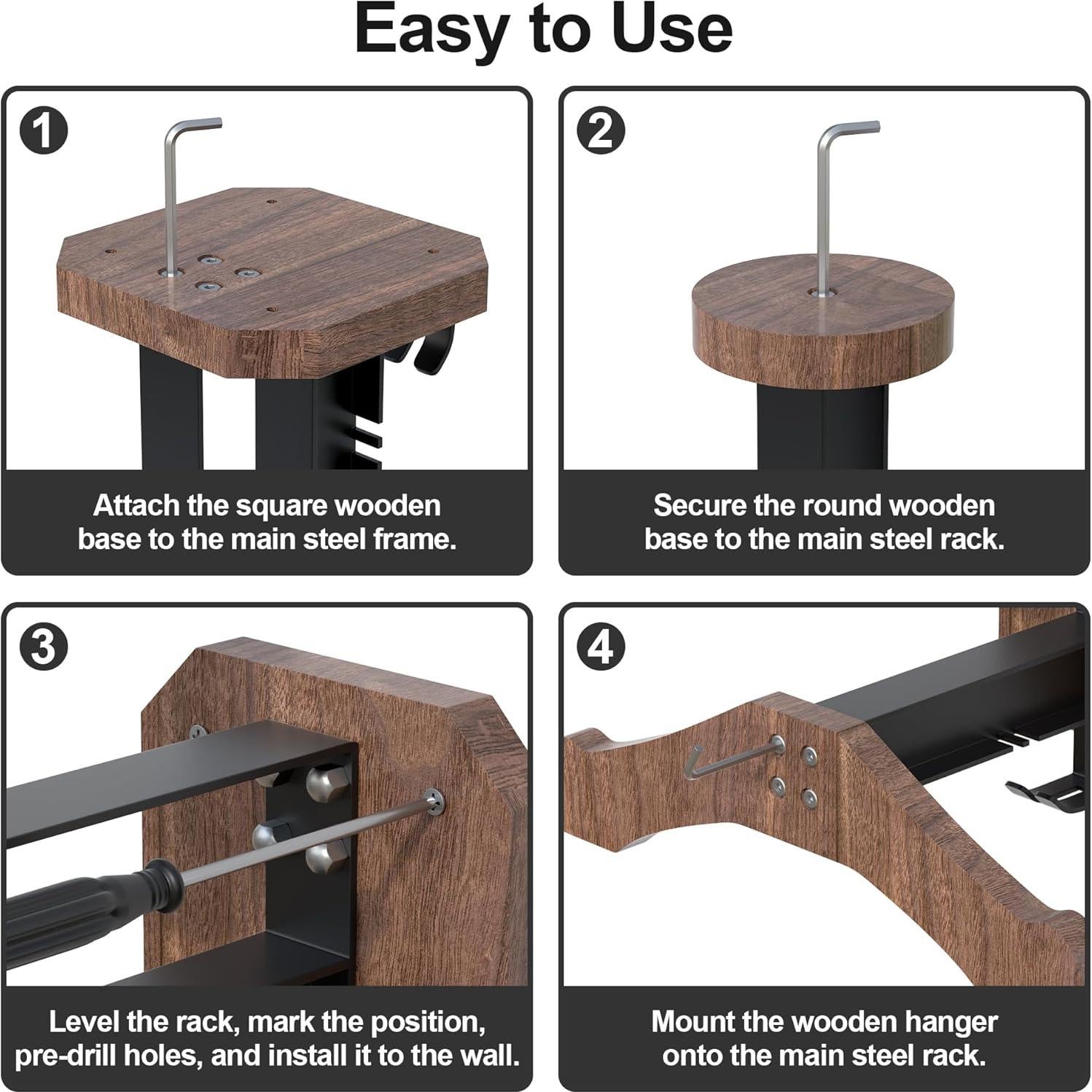 Easy to Use

1

Attach the square wooden base to the main steel frame.

2

Secure the round wooden base to the main steel rack.

3

Level the rack, mark the position, pre-drill holes, and install it to the wall.

4

Mount the wooden hanger onto the main steel rack.